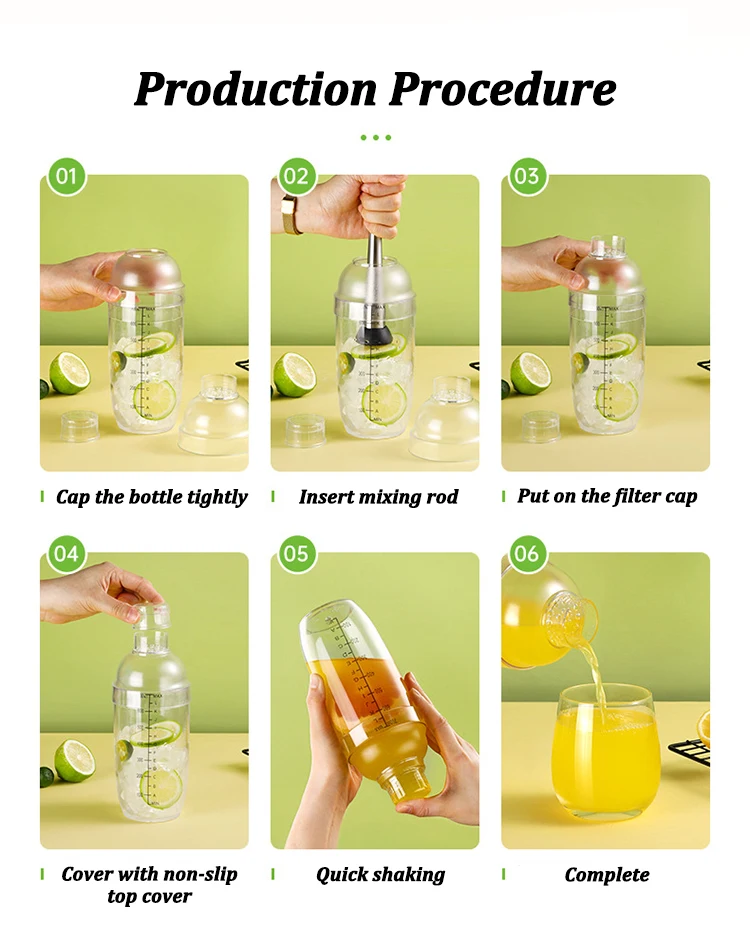 Production Procedure

01

Cap the bottle tightly

02

Insert mixing rod

03

Put on the filter cap

04

Cover with non-slip top cover

05

Quick shaking

06

Complete