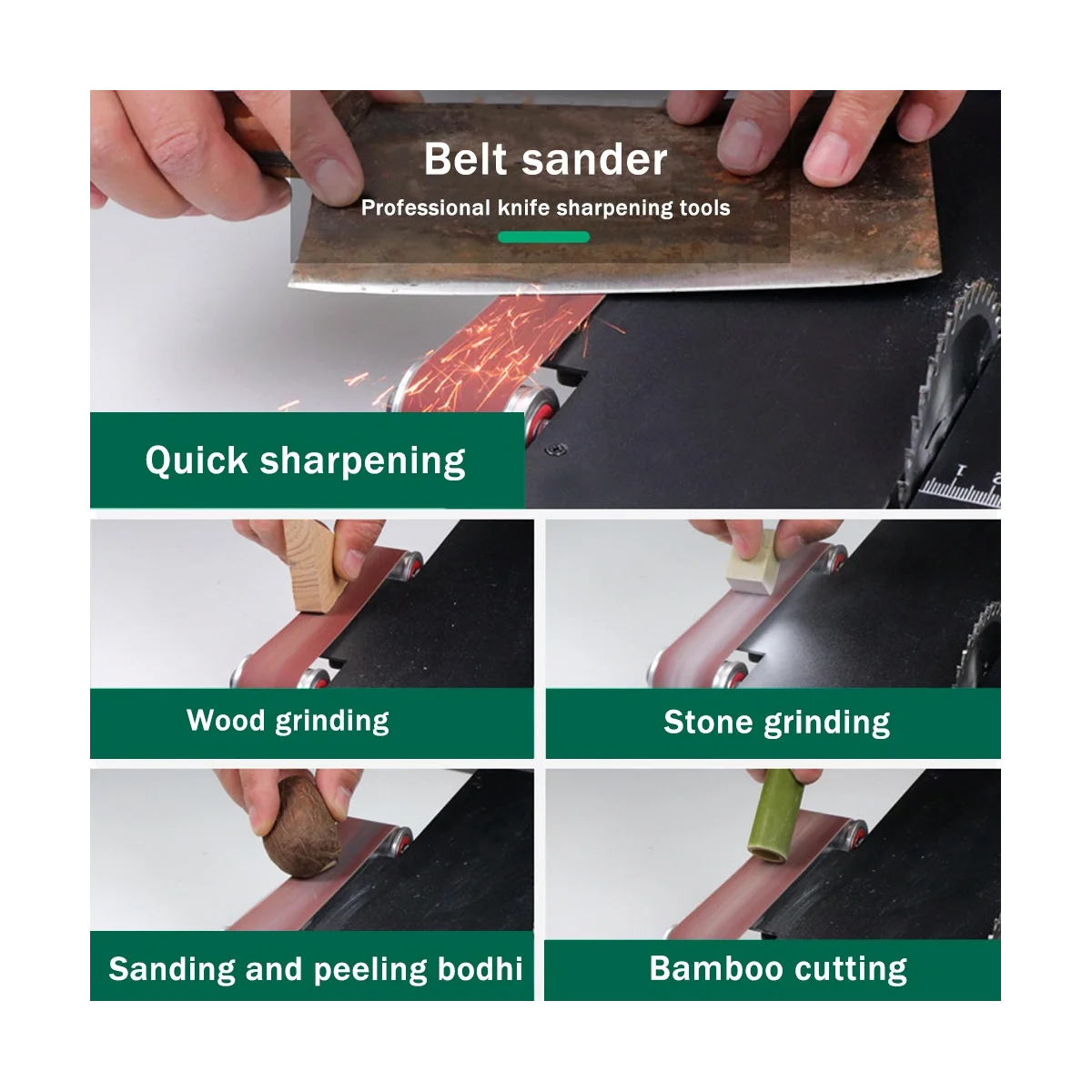 Belt sander
Professional knife sharpening tools

Quick sharpening

Wood grinding

Stone grinding

Sanding and peeling bodhi

Bamboo cutting