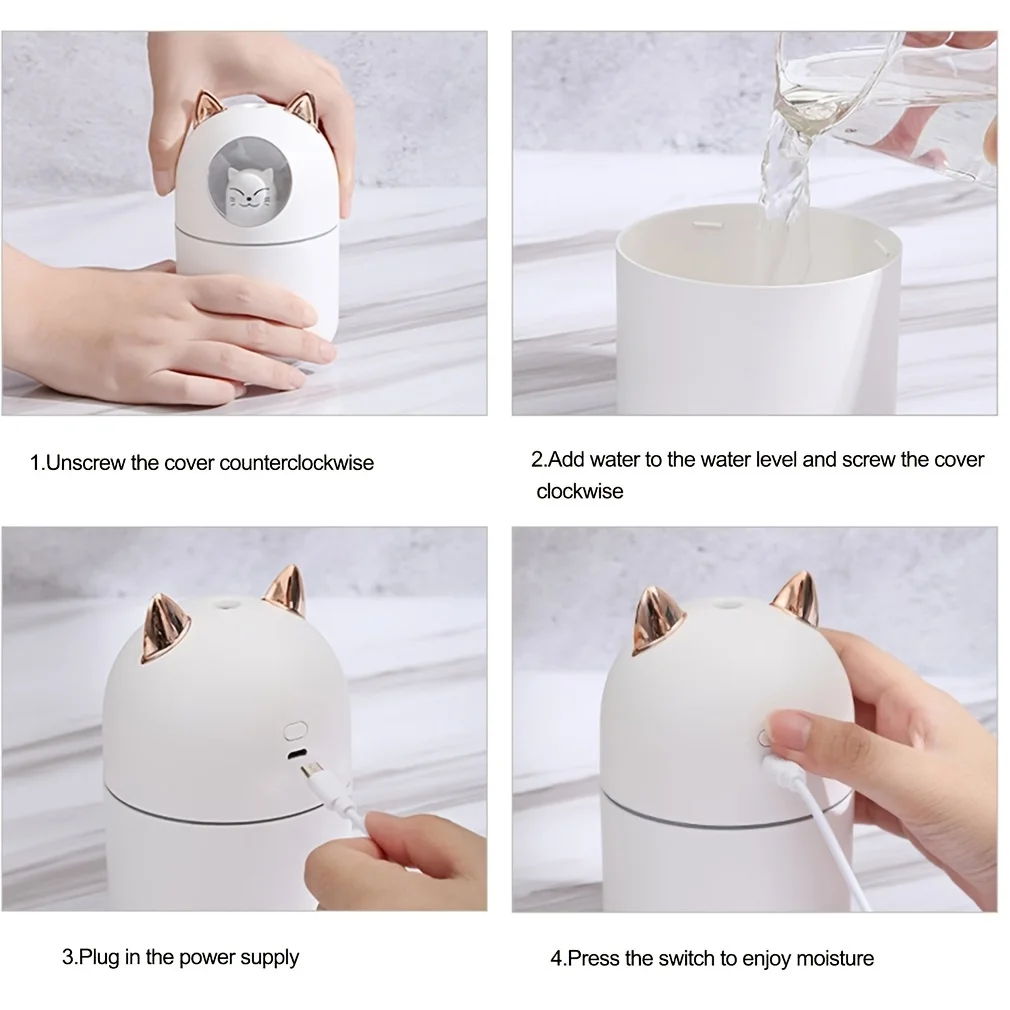 1.Unscrew the cover counterclockwise

2.Add water to the water level and screw the cover clockwise

3.Plug in the power supply

4.Press the switch to enjoy moisture