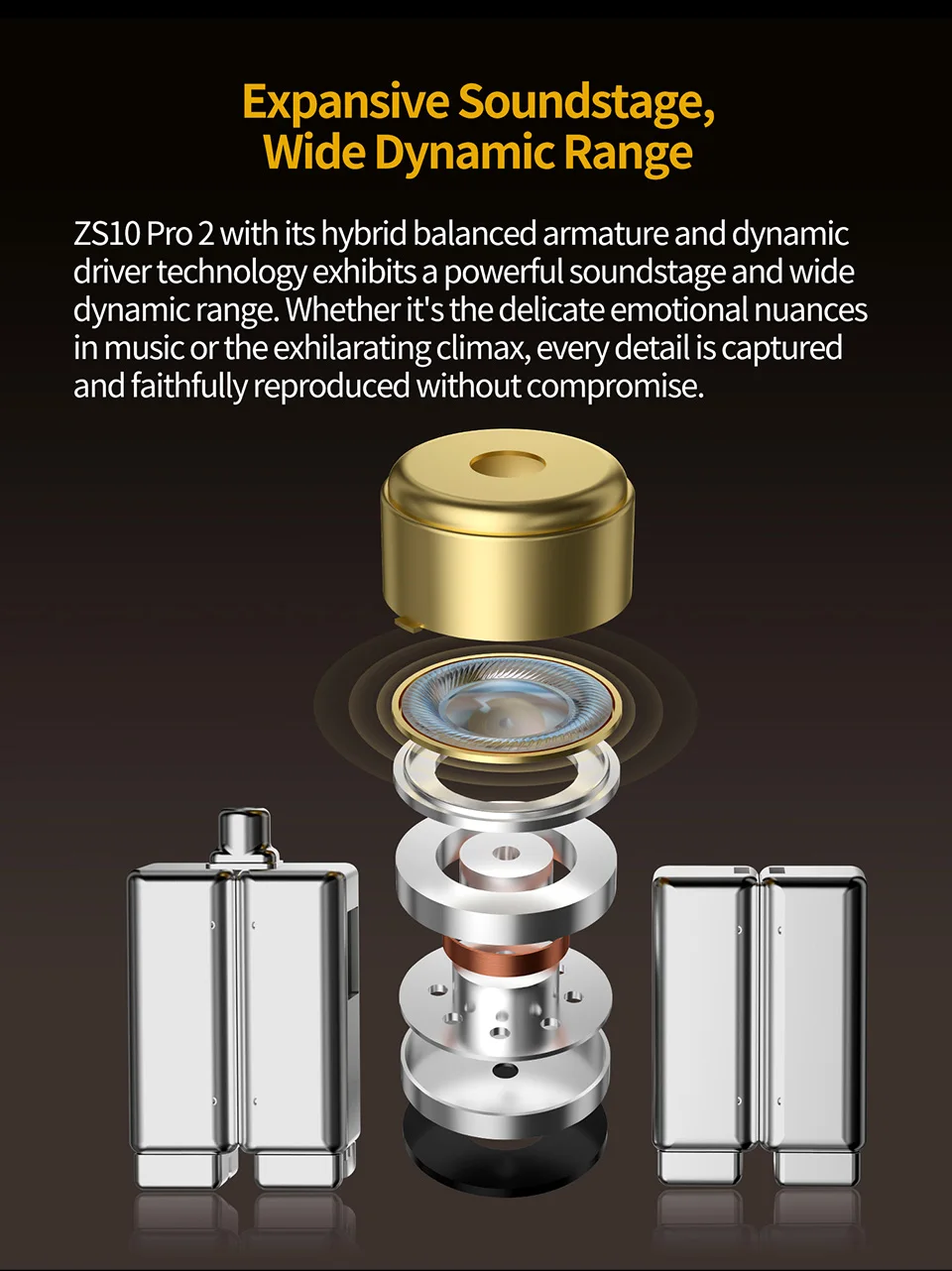 Expansive Soundstage,
Wide Dynamic Range

ZS10 Pro 2 with its hybrid balanced armature and dynamic driver technology exhibits a powerful soundstage and wide dynamic range. Whether it's the delicate emotional nuances in music or the exhilarating climax, every detail is captured and faithfully reproduced without compromise.