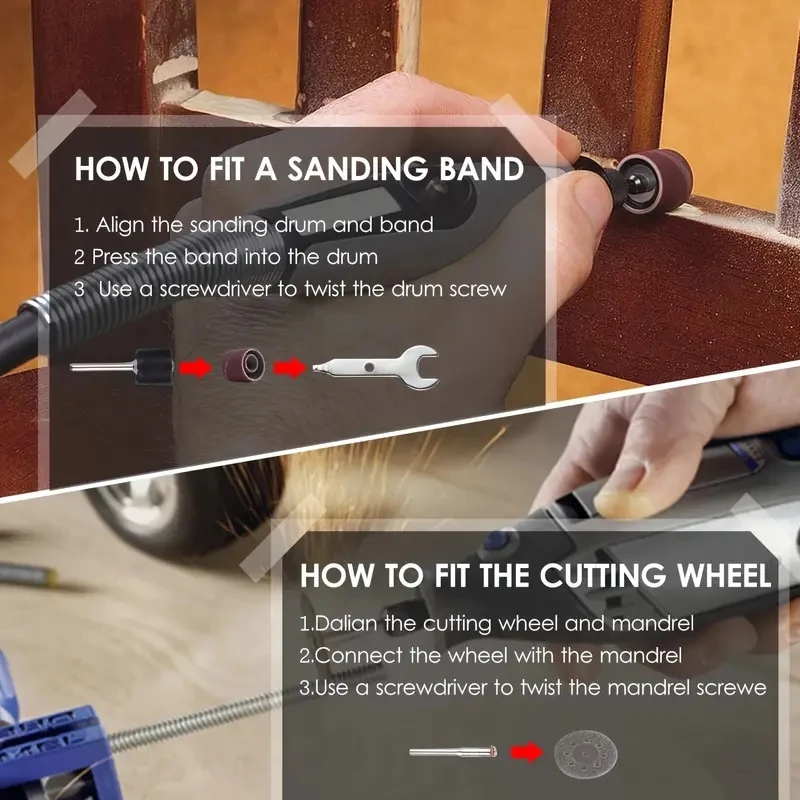 HOW TO FIT A SANDING BAND

1. Align the sanding drum and band
2 Press the band into the drum
3 Use a screwdriver to twist the drum screw

HOW TO FIT THE CUTTING WHEEL

1.Dalian the cutting wheel and mandrel
2.Connect the wheel with the mandrel
3.Use a screwdriver to twist the mandrel screwe