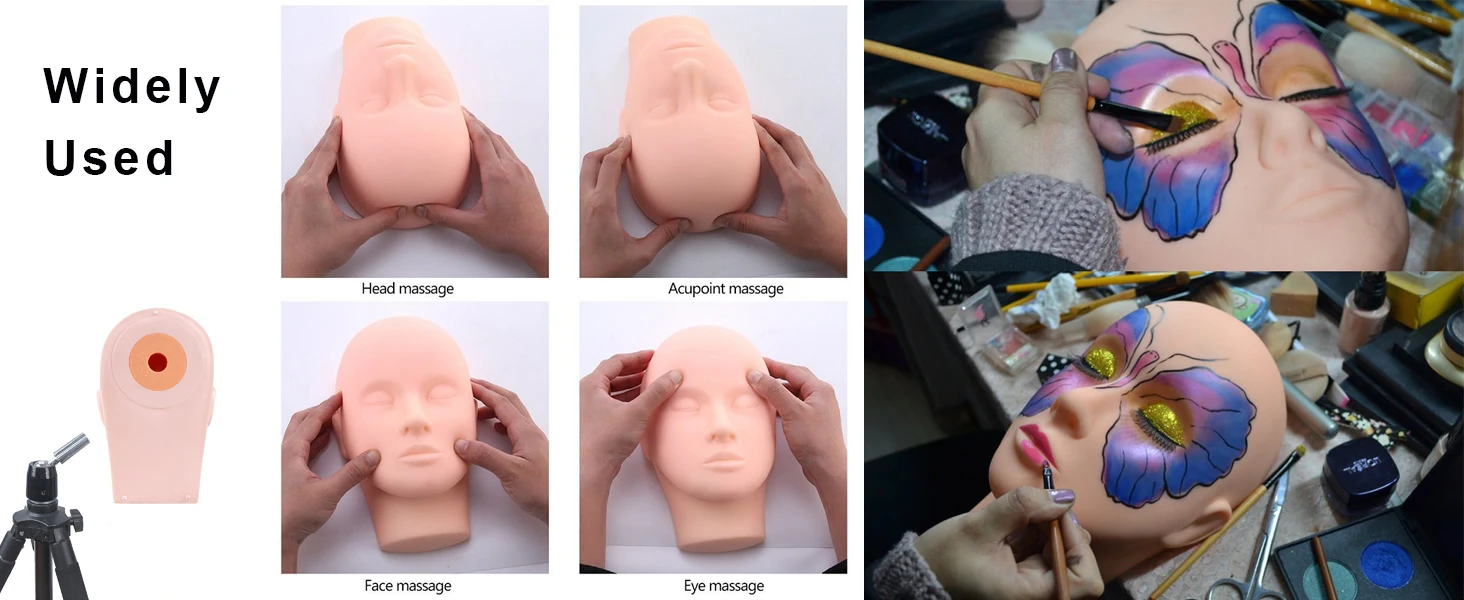 Widely Used

Head massage

Acupoint massage

Face massage

Eye massage