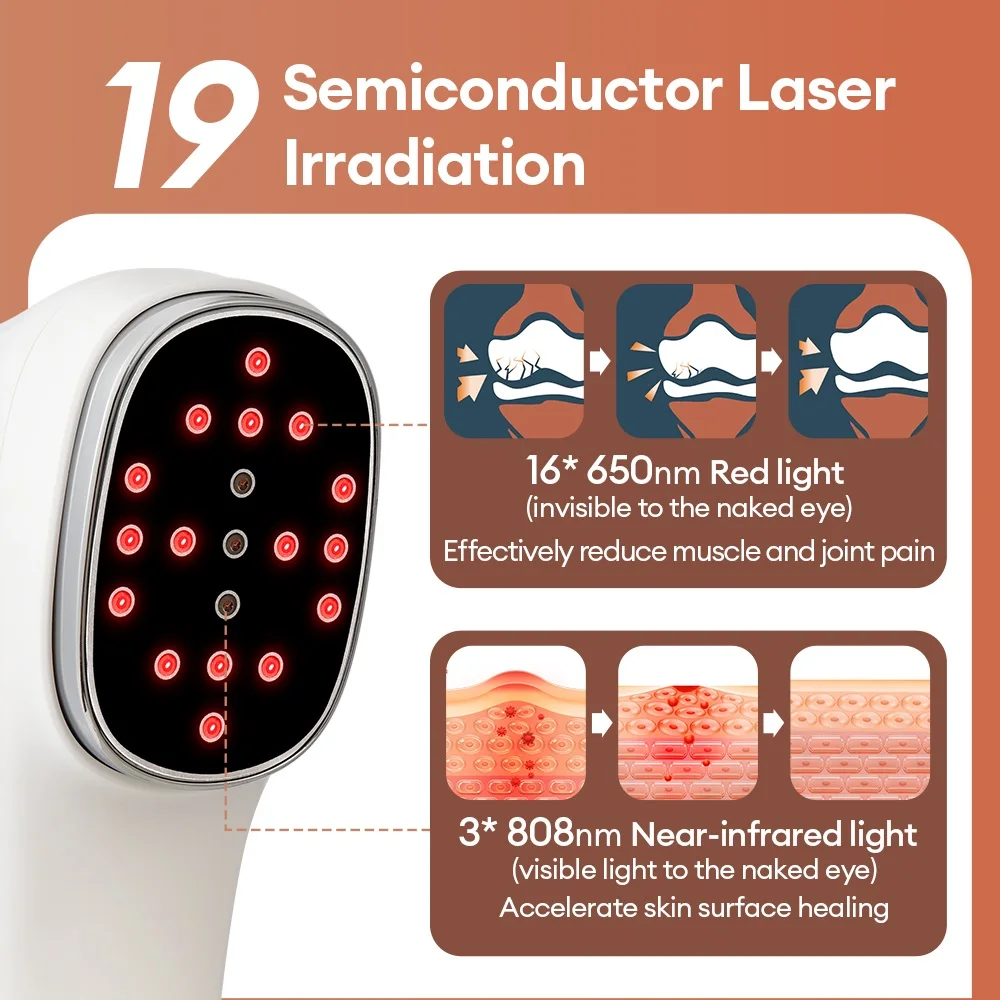 19 Semiconductor Laser Irradiation

16* 650nm Red light
(invisible to the naked eye)
Effectively reduce muscle and joint pain

3* 808nm Near-infrared light
(visible light to the naked eye)
Accelerate skin surface healing