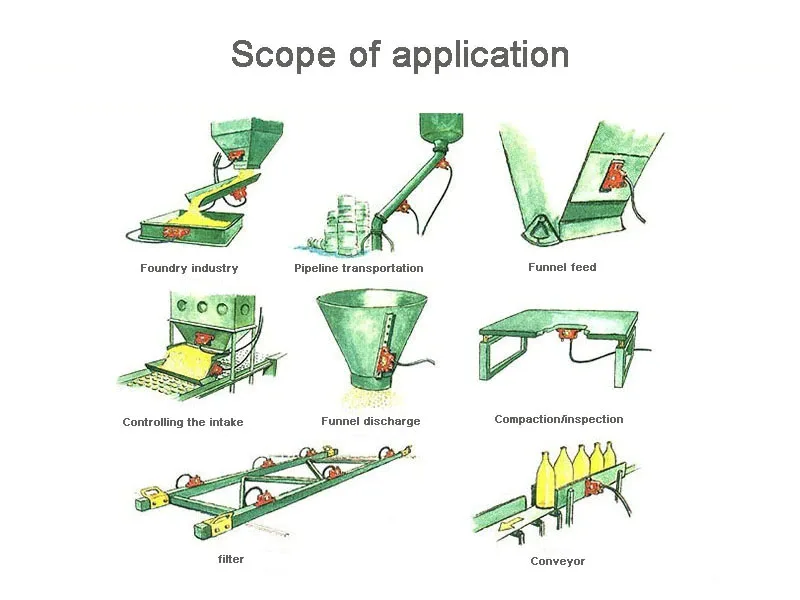 Scope of application

Foundry industry

Pipeline transportation

Funnel feed

Controlling the intake

Funnel discharge

Compaction/inspection

filter

Conveyor