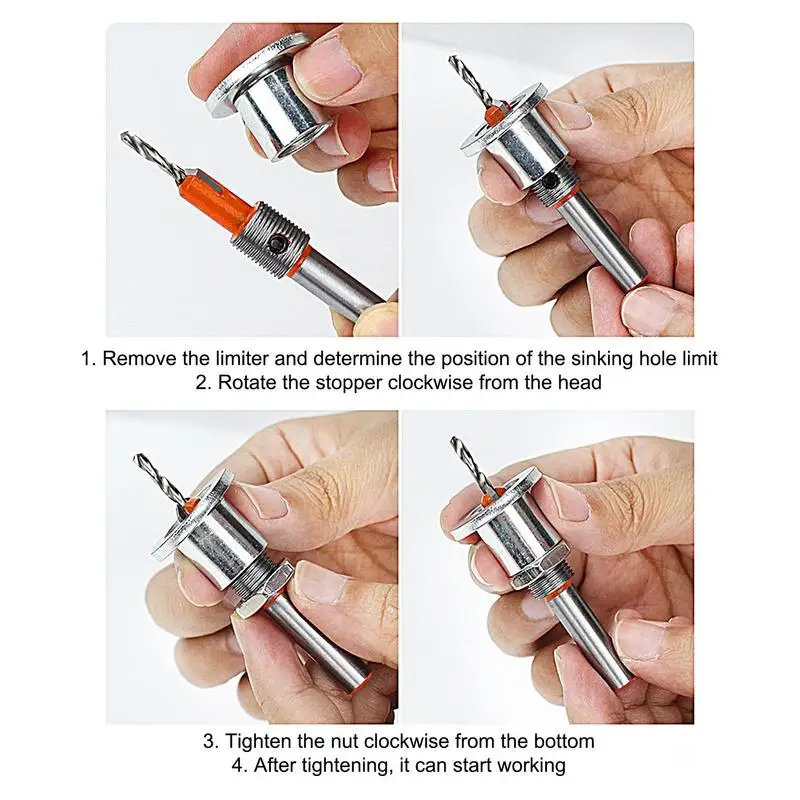 1. Remove the limiter and determine the position of the sinking hole limit
2. Rotate the stopper clockwise from the head

3. Tighten the nut clockwise from the bottom
4. After tightening, it can start working