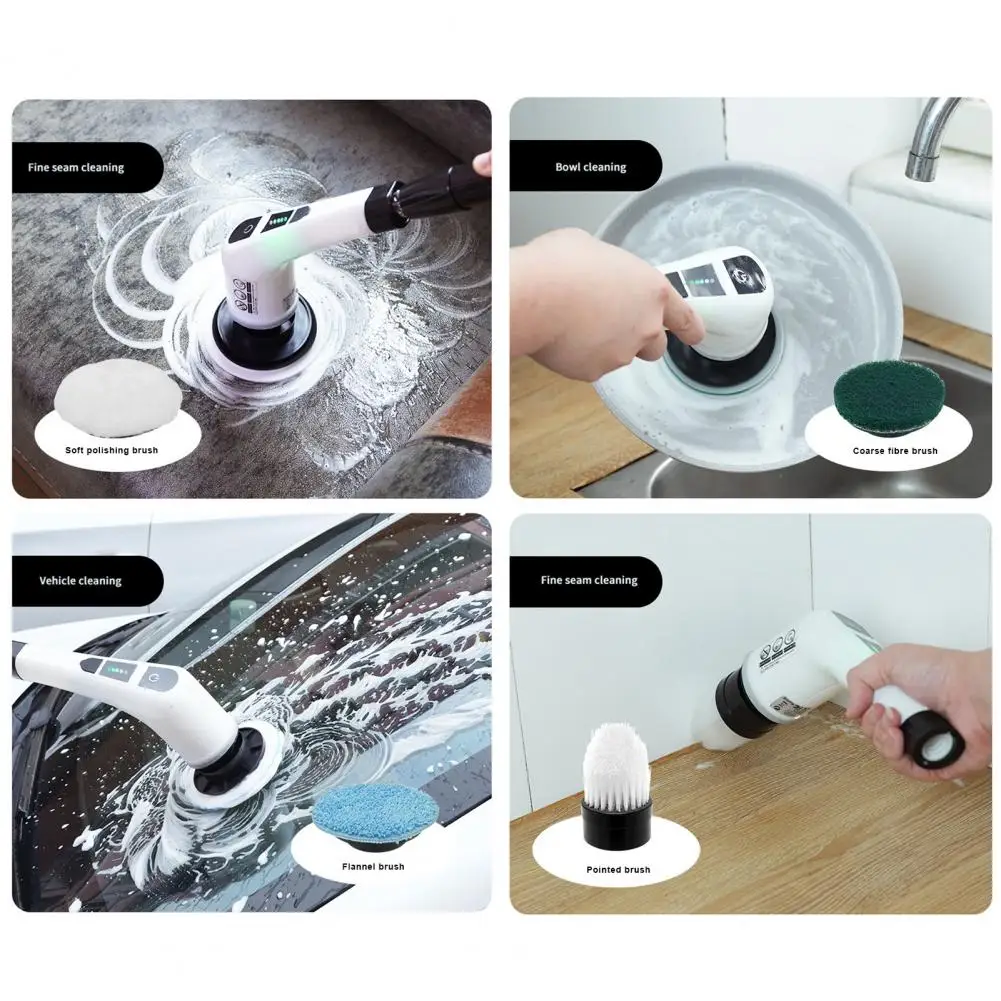 Fine seam cleaning

Soft polishing brush

Bowl cleaning

Coarse fibre brush

Vehicle cleaning

Flannel brush

Fine seam cleaning

Pointed brush