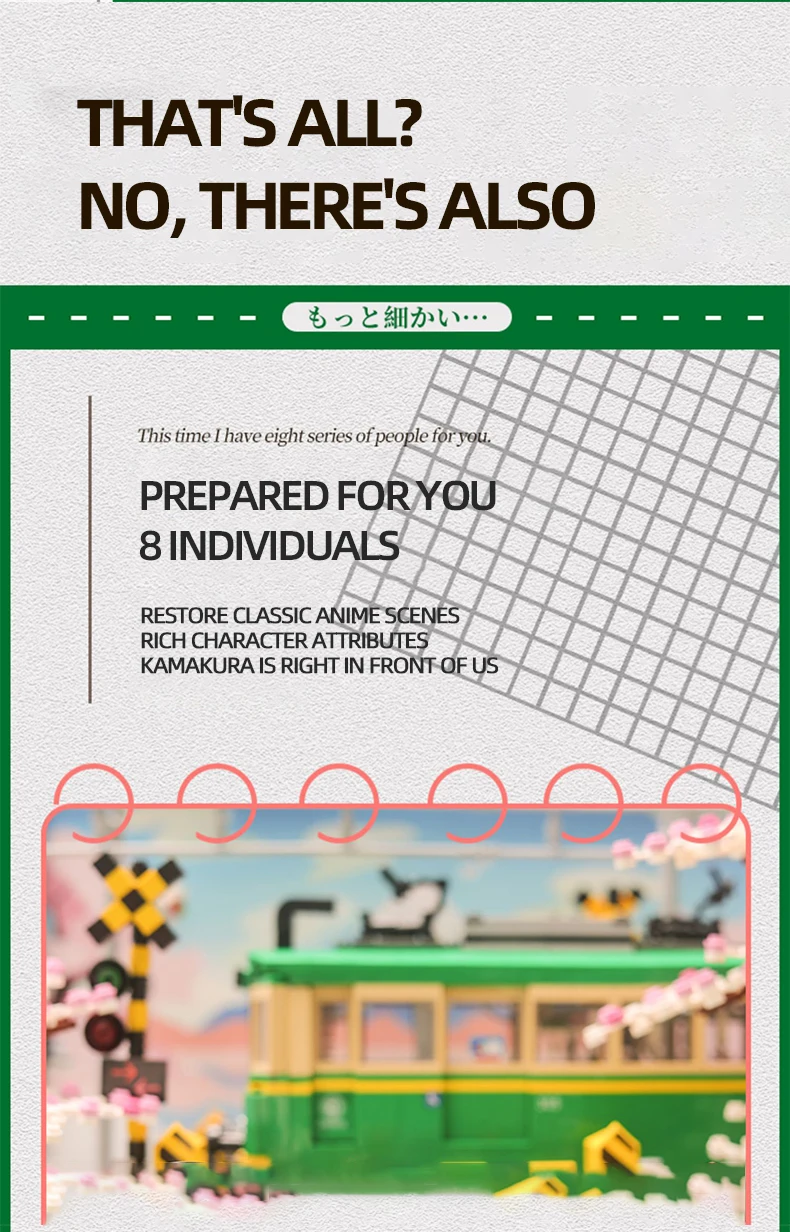 THAT'S ALL?
NO, THERE'S ALSO

もっと細かい…

This time I have eight series of people for you.

PREPARED FOR YOU
8 INDIVIDUALS

RESTORE CLASSIC ANIME SCENES
RICH CHARACTER ATTRIBUTES
KAMAKURA IS RIGHT IN FRONT OF US