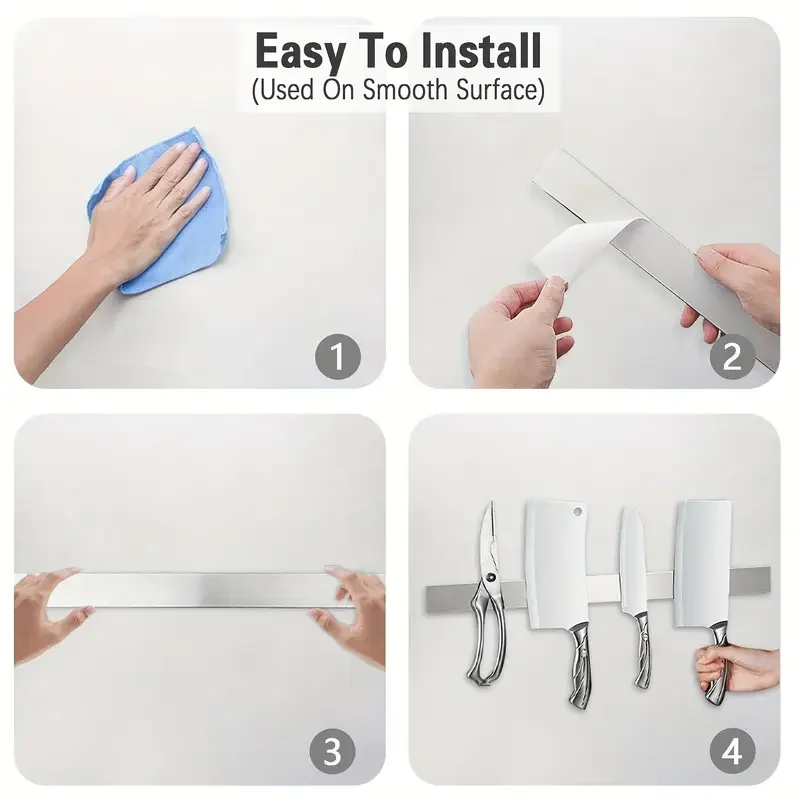 Easy To Install
(Used On Smooth Surface)

1

2

3

4