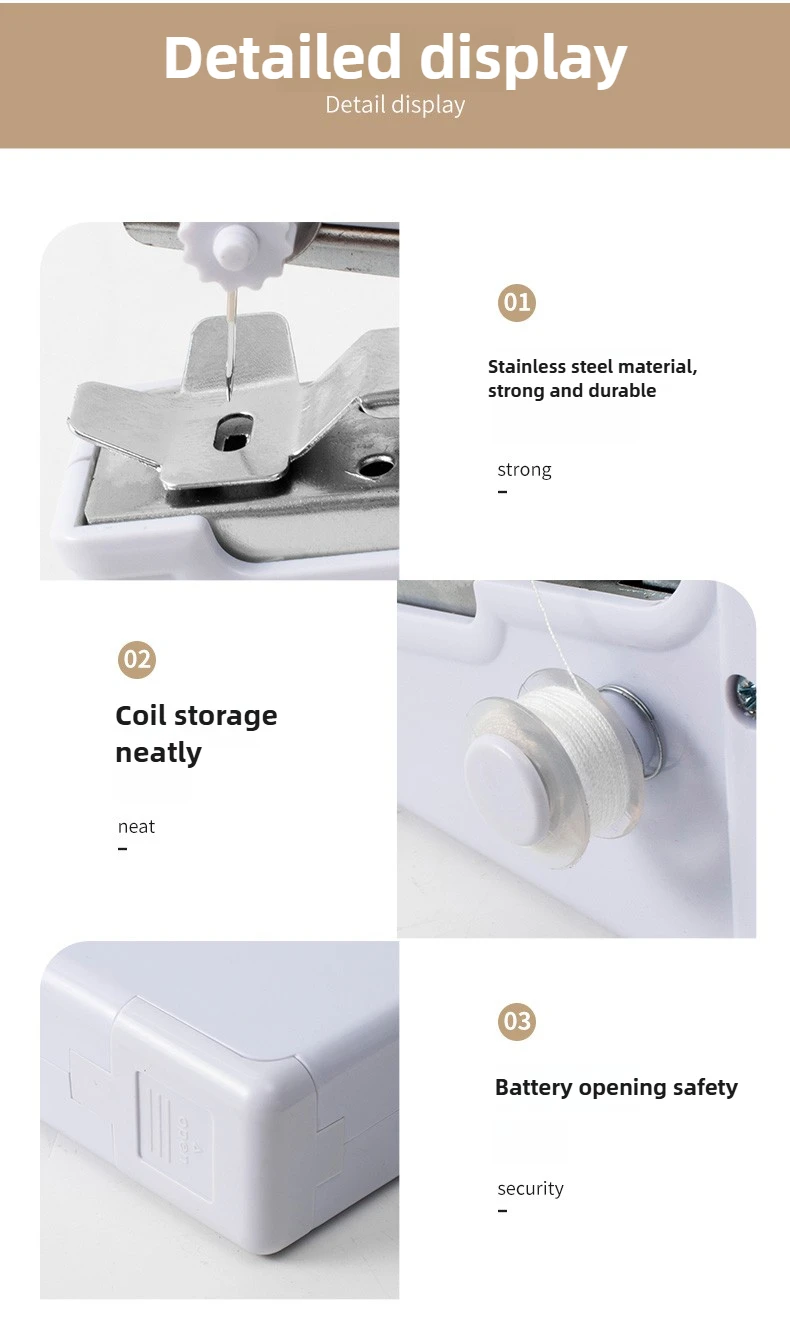 Detailed display
Detail display

01

Stainless steel material, strong and durable

strong
–

02

Coil storage neatly

neat
–

03

Battery opening safety

security
–