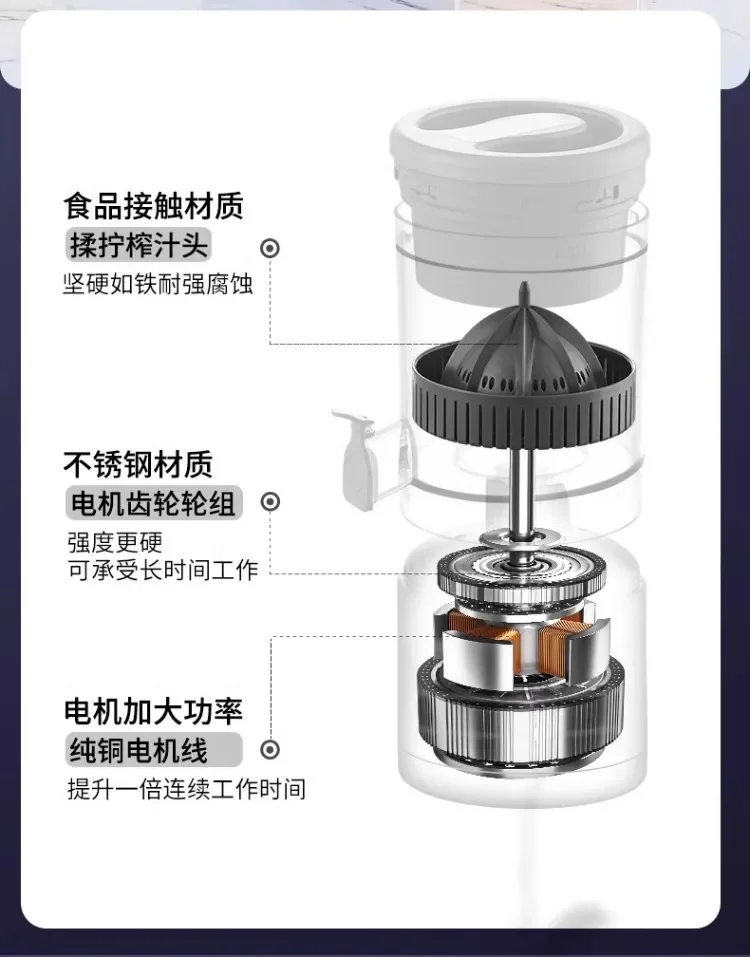 食品接触材质
揉拧榨汁头
坚硬如铁耐强腐蚀

不锈钢材质
电机齿轮轮组
强度更硬
可承受长时间工作

电机加大功率
纯铜电机线
提升一倍连续工作时间