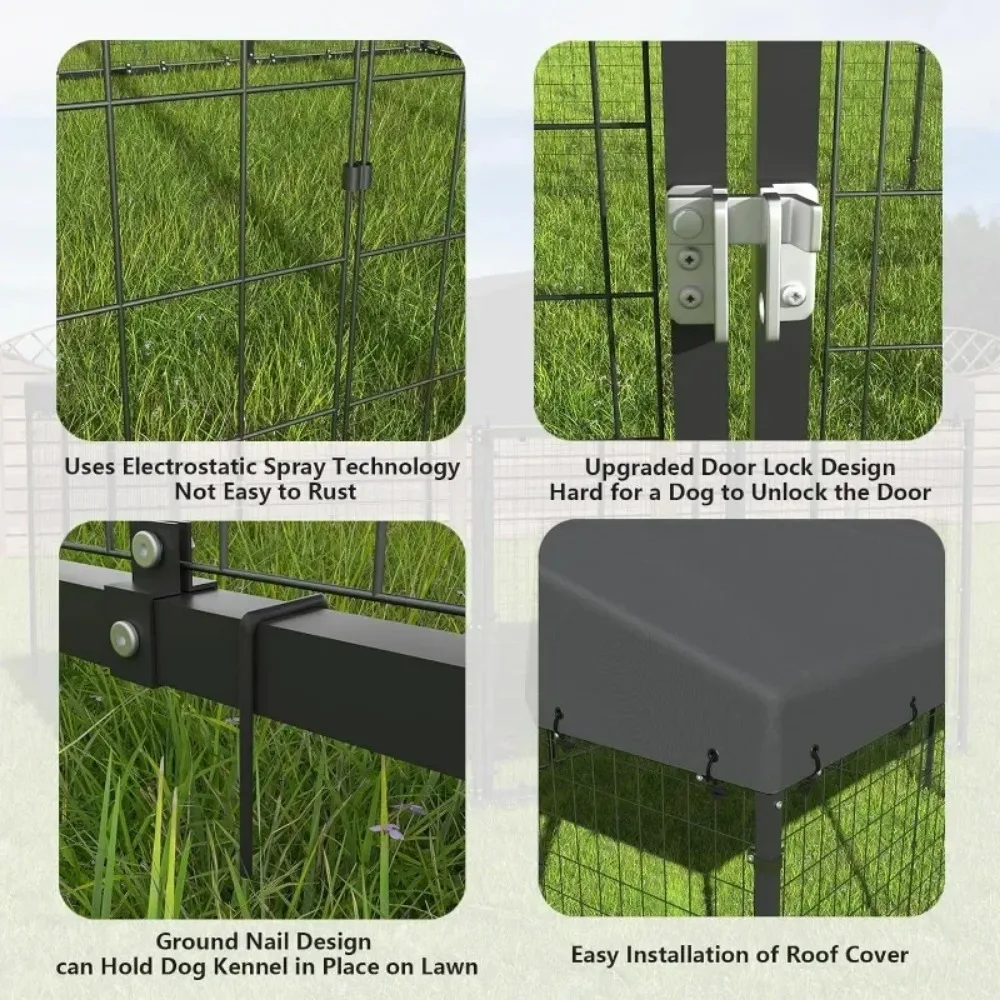 Uses Electrostatic Spray Technology
Not Easy to Rust

Upgraded Door Lock Design
Hard for a Dog to Unlock the Door

Ground Nail Design
can Hold Dog Kennel in Place on Lawn

Easy Installation of Roof Cover