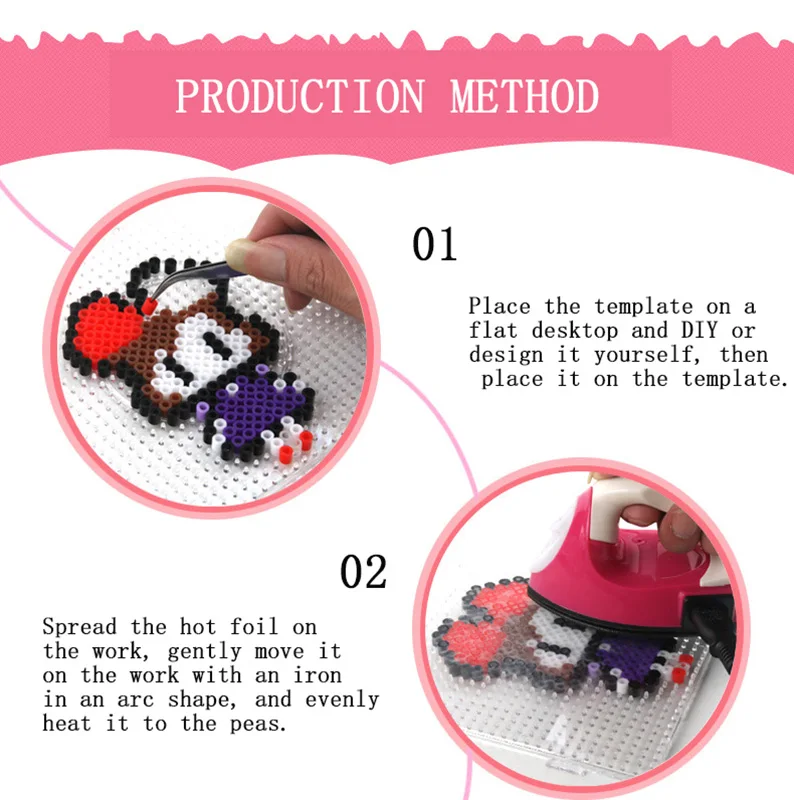 PRODUCTION METHOD

01

Place the template on a flat desktop and DIY or design it yourself, then place it on the template.

02

Spread the hot foil on the work, gently move it on the work with an iron in an arc shape, and evenly heat it to the peas.