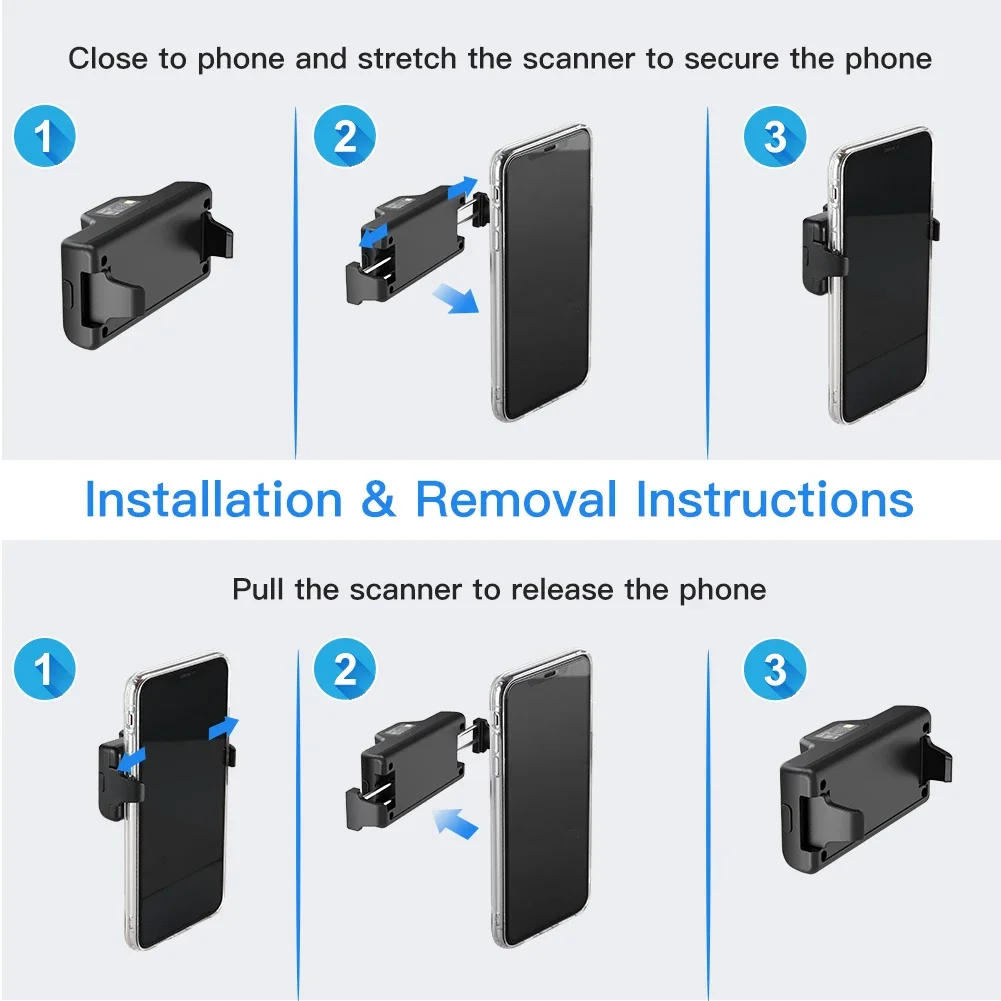 Close to phone and stretch the scanner to secure the phone

1

2

3

Installation & Removal Instructions

Pull the scanner to release the phone

1

2

3