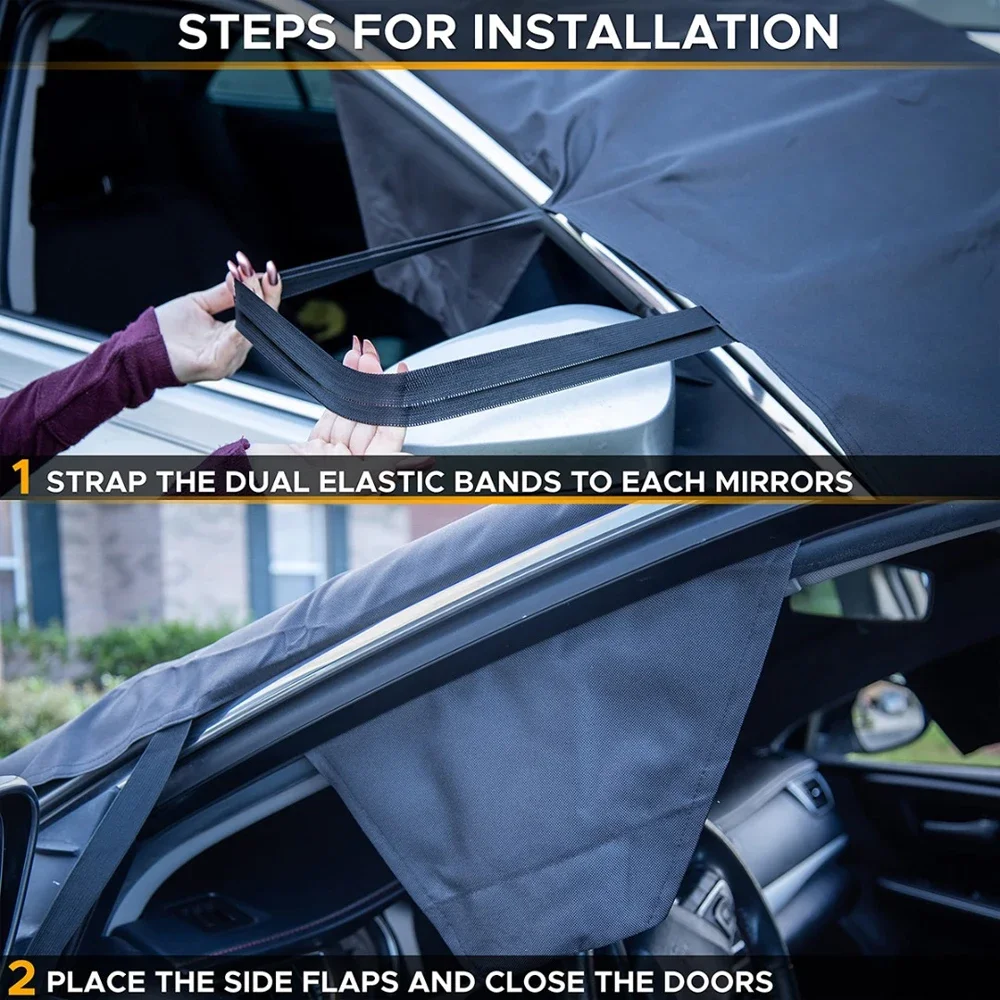 STEPS FOR INSTALLATION

1 STRAP THE DUAL ELASTIC BANDS TO EACH MIRRORS

2 PLACE THE SIDE FLAPS AND CLOSE THE DOORS