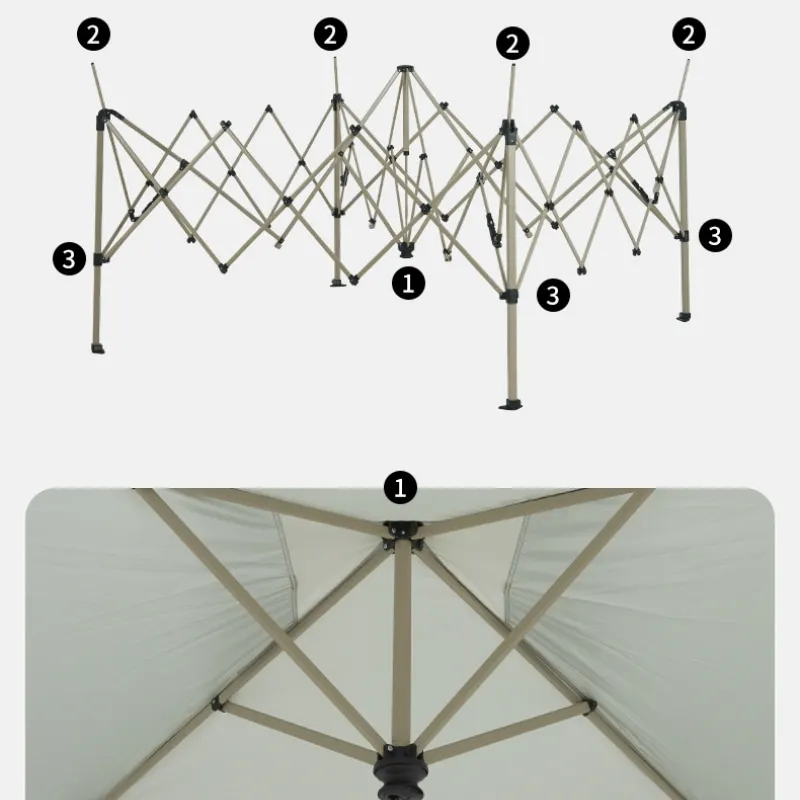 2
2
2
2
3
3
1
3
1