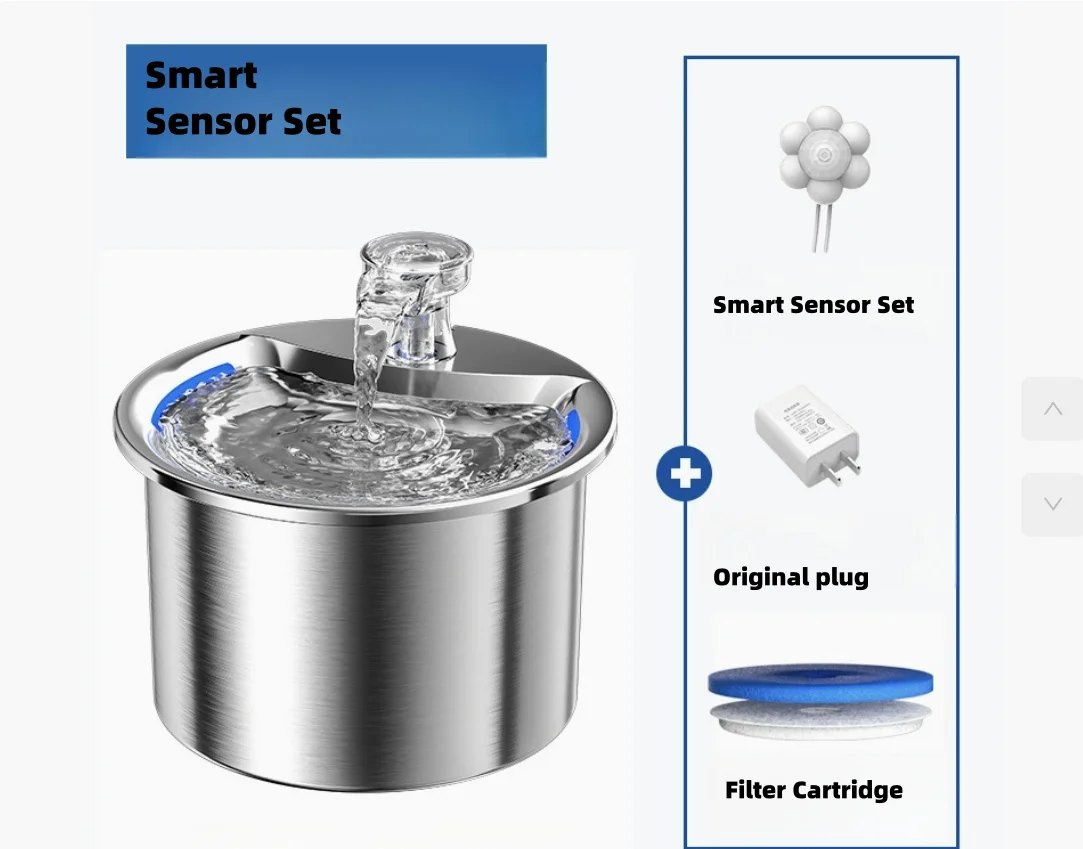 Smart
Sensor Set

Smart Sensor Set

Original plug

Filter Cartridge