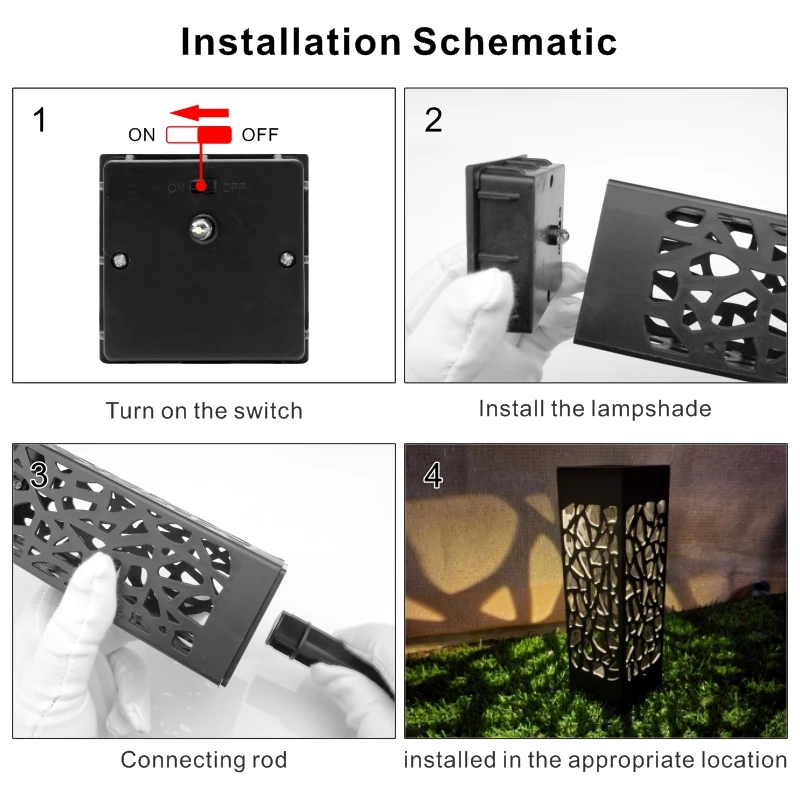 Installation Schematic

1

ON OFF

ON OFF

Turn on the switch

2

Install the lampshade

3

Connecting rod

4

installed in the appropriate location