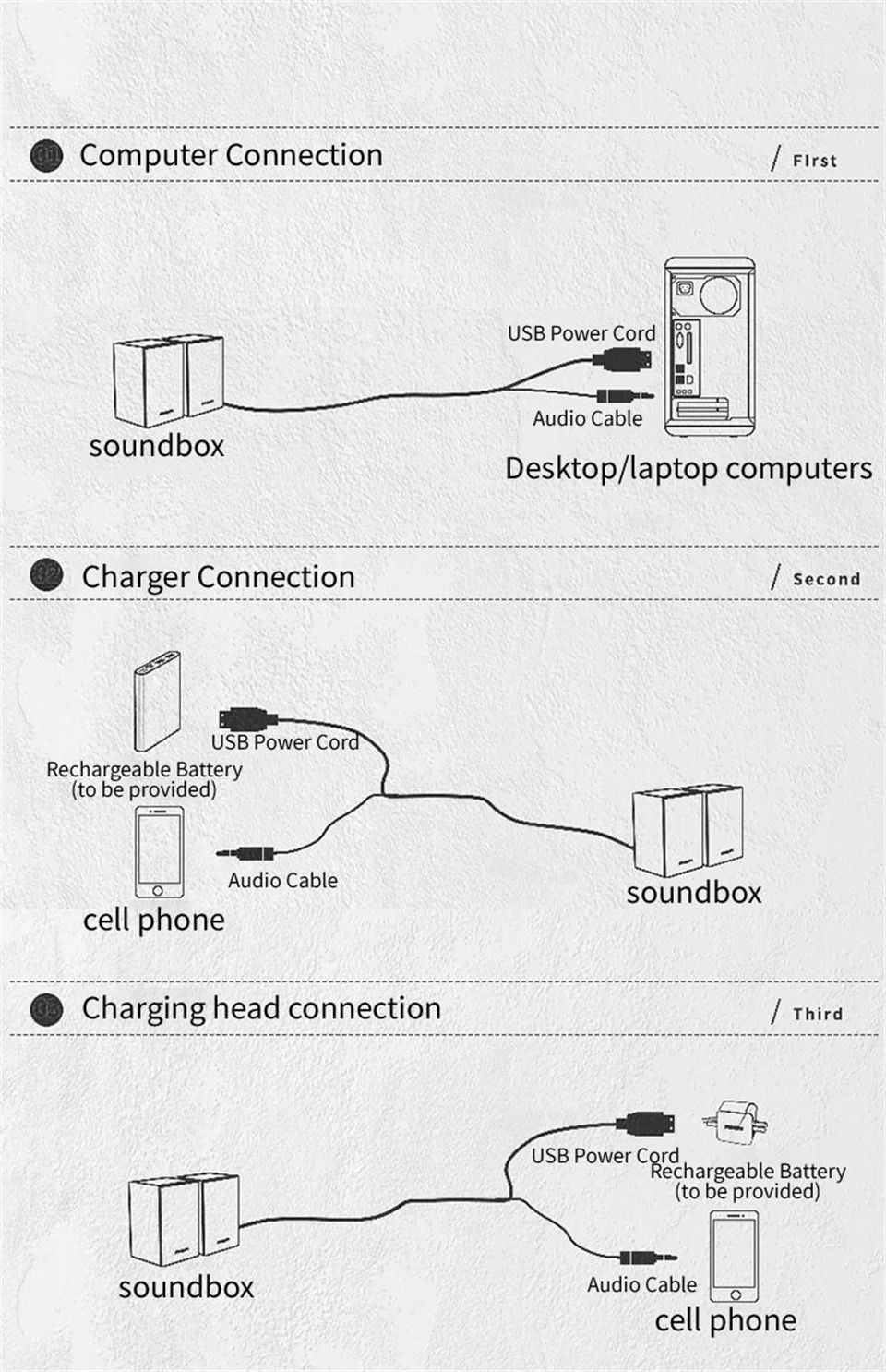 01 Computer Connection

/ First

USB Power Cord

Audio Cable

soundbox

Desktop/laptop computers

02 Charger Connection

/ Second

USB Power Cord

Rechargeable Battery (to be provided)

Audio Cable

cell phone

soundbox

03 Charging head connection

/ Third

USB Power Cord

Rechargeable Battery (to be provided)

soundbox

Audio Cable

cell phone