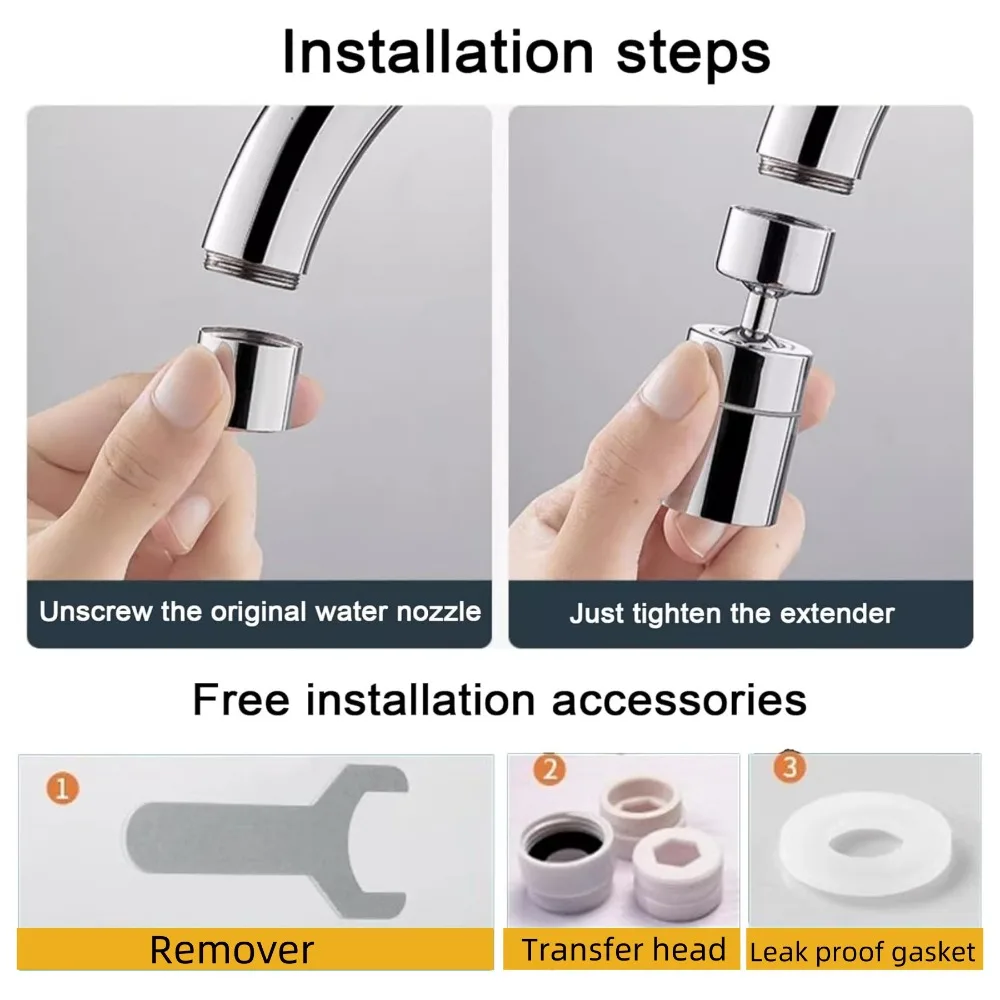 Installation steps

Unscrew the original water nozzle

Just tighten the extender

Free installation accessories

1

Remover

2

Transfer head

3

Leak proof gasket