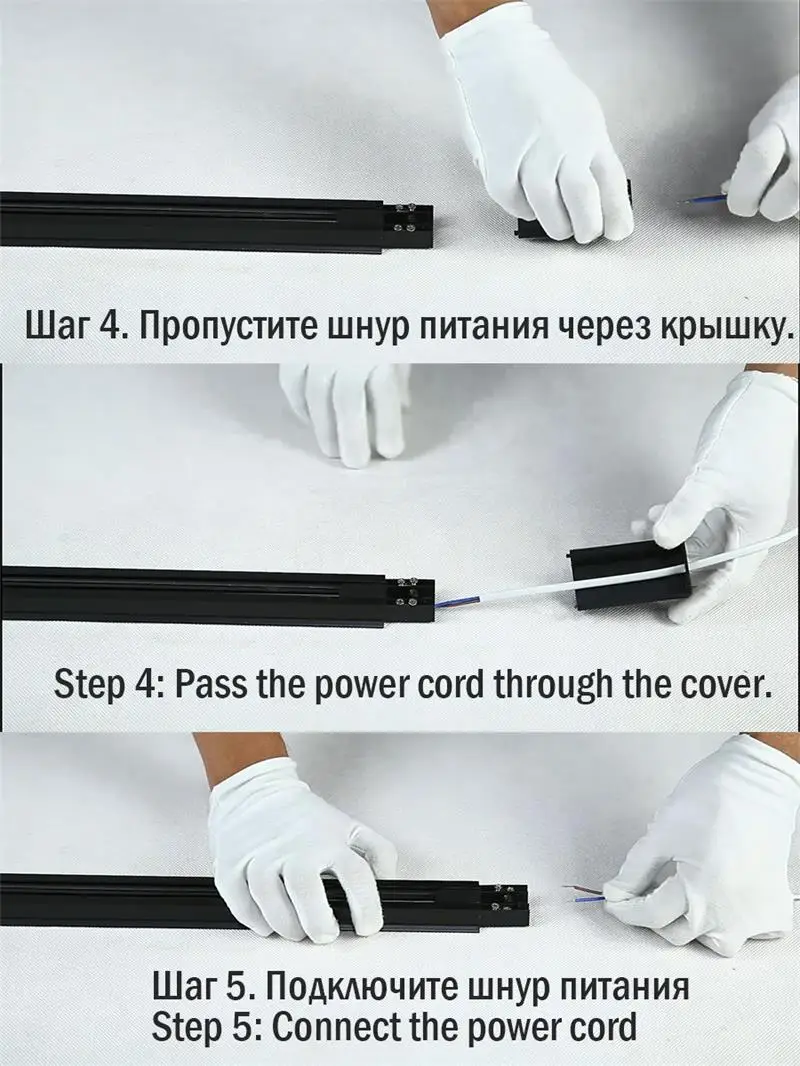 Шаг 4. Пропустите шнур питания через крышку.

Step 4: Pass the power cord through the cover.

Шаг 5. Подключите шнур питания
Step 5: Connect the power cord