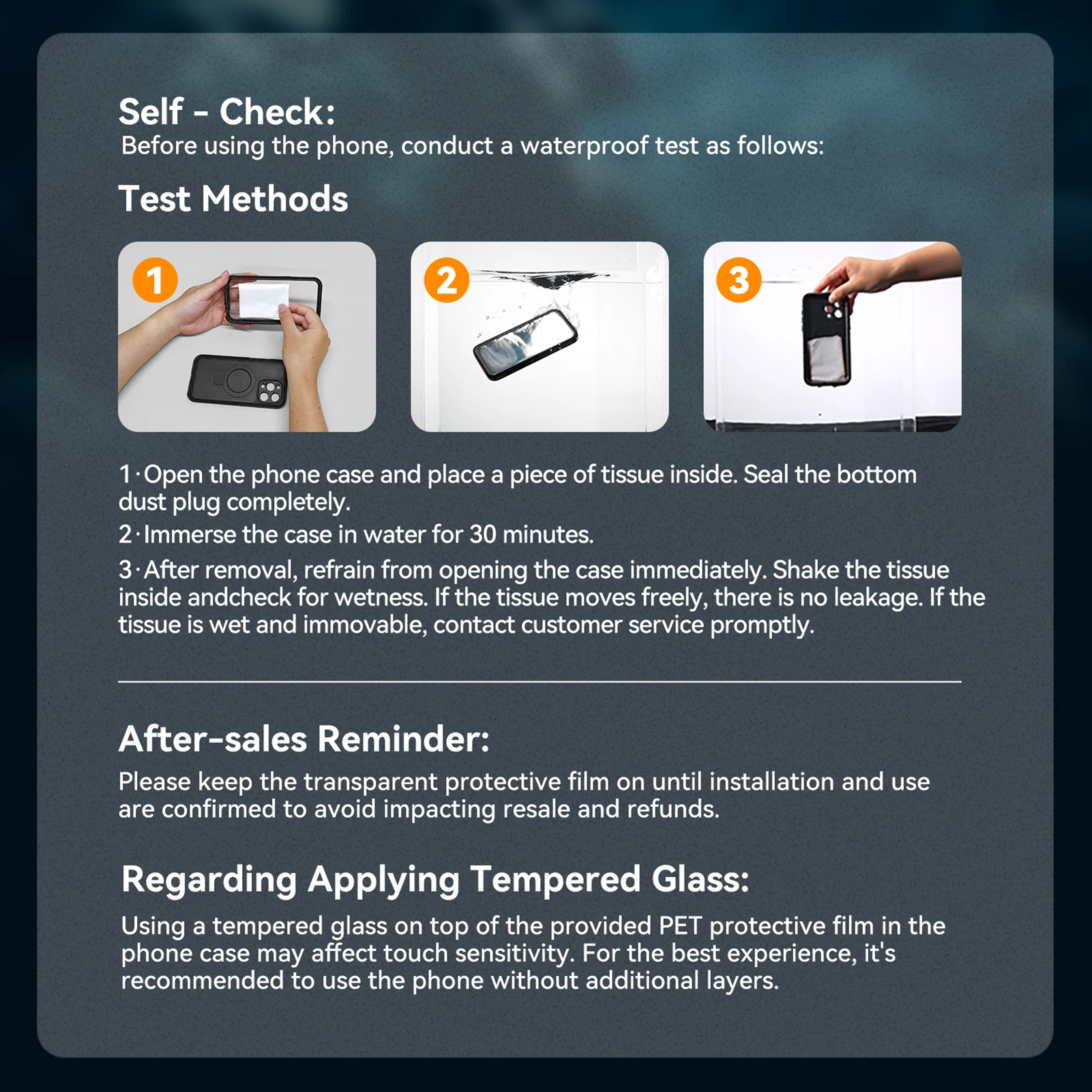 Self - Check:
Before using the phone, conduct a waterproof test as follows:

Test Methods

1

2

3

1·Open the phone case and place a piece of tissue inside. Seal the bottom dust plug completely.

2·Immerse the case in water for 30 minutes.

3·After removal, refrain from opening the case immediately. Shake the tissue inside andcheck for wetness. If the tissue moves freely, there is no leakage. If the tissue is wet and immovable, contact customer service promptly.

After-sales Reminder:
Please keep the transparent protective film on until installation and use are confirmed to avoid impacting resale and refunds.

Regarding Applying Tempered Glass:
Using a tempered glass on top of the provided PET protective film in the phone case may affect touch sensitivity. For the best experience, it's recommended to use the phone without additional layers.