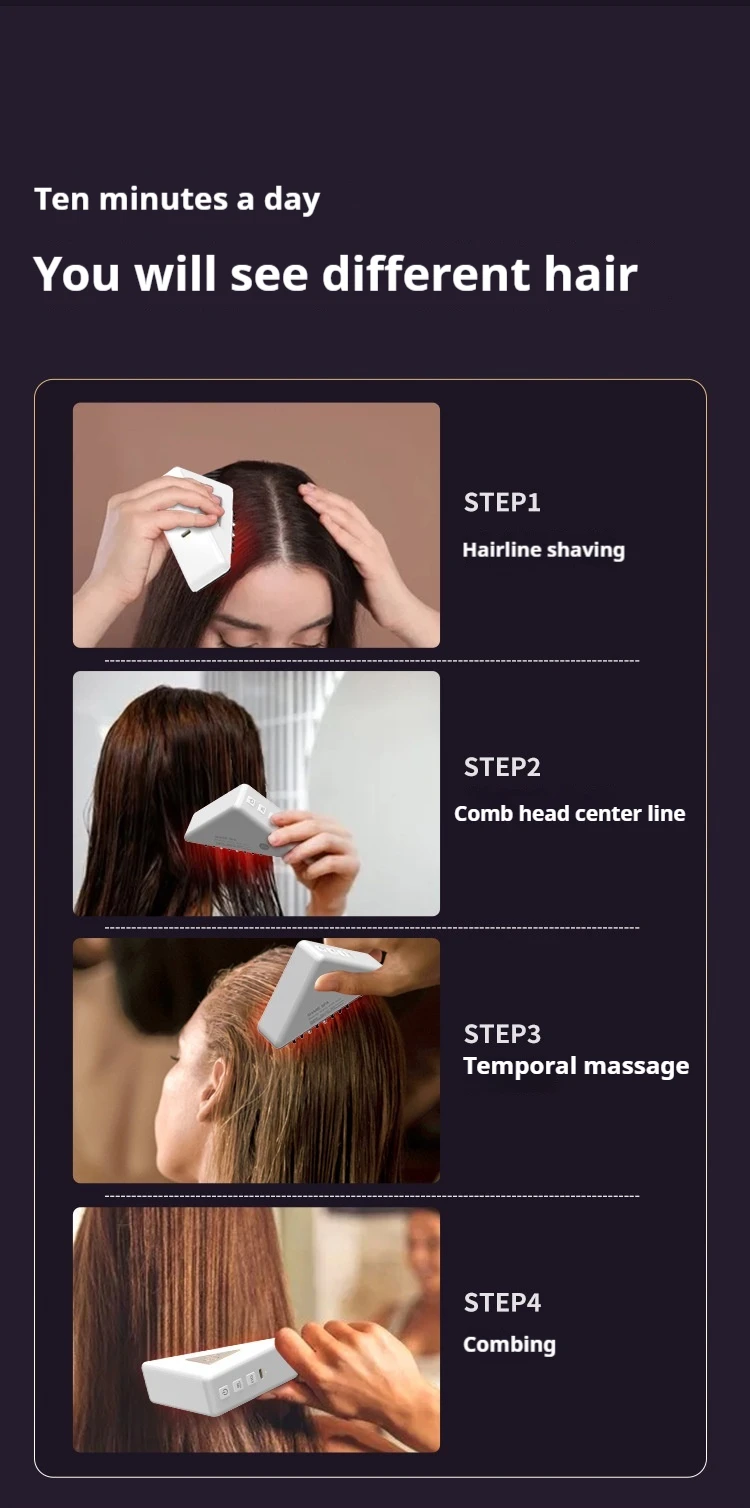 Ten minutes a day

You will see different hair

STEP1

Hairline shaving

STEP2

Comb head center line

STEP3

Temporal massage

STEP4

Combing