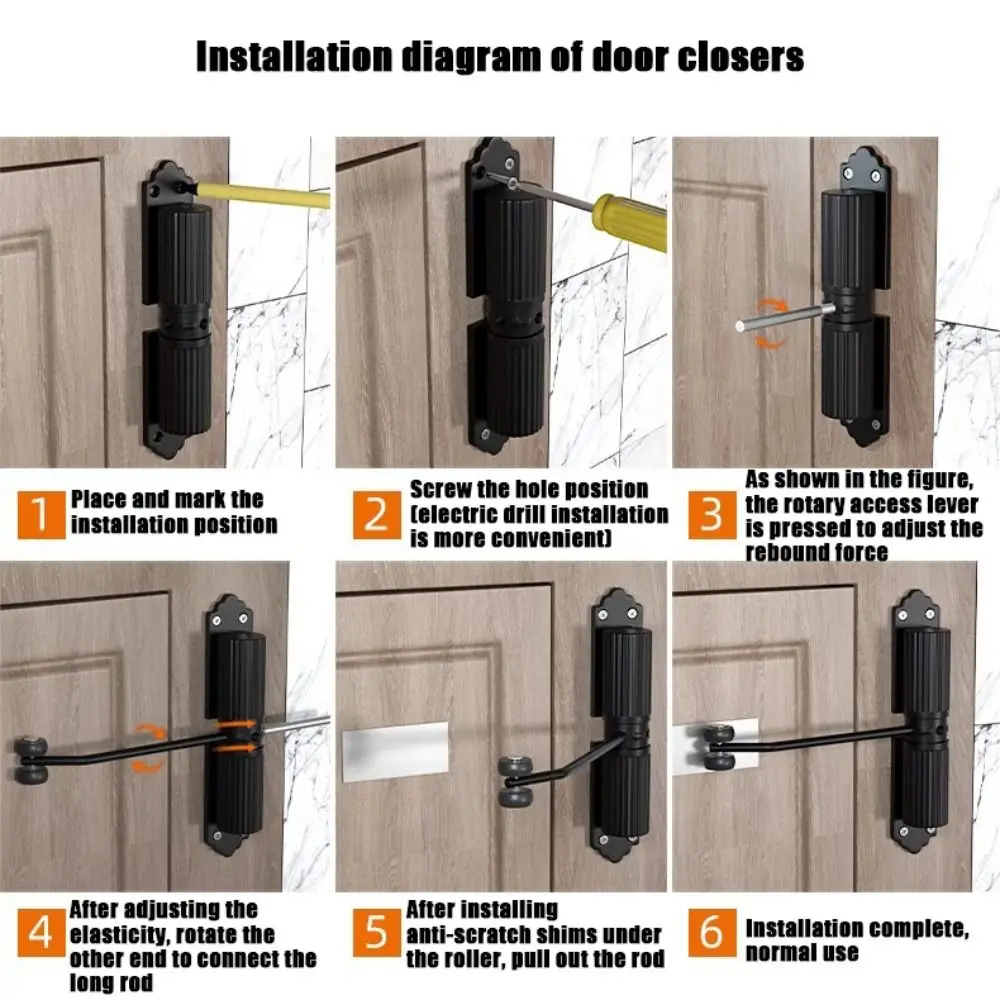 Installation diagram of door closers

1 Place and mark the installation position

2 Screw the hole position (electric drill installation is more convenient)

3 As shown in the figure, the rotary access lever is pressed to adjust the rebound force

4 After adjusting the elasticity, rotate the other end to connect the long rod

5 After installing anti-scratch shims under the roller, pull out the rod

6 Installation complete, normal use