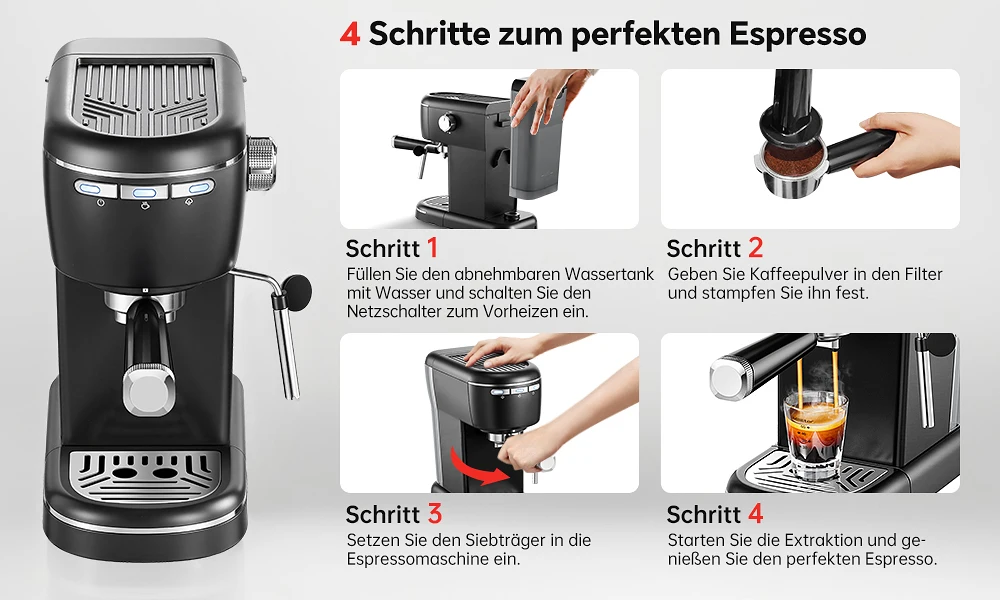 4 Schritte zum perfekten Espresso

Schritt 1
Füllen Sie den abnehmbaren Wassertank mit Wasser und schalten Sie den Netzschalter zum Vorheizen ein.

Schritt 2
Geben Sie Kaffeepulver in den Filter und stampfen Sie ihn fest.

Schritt 3
Setzen Sie den Siebträger in die Espressomaschine ein.

Schritt 4
Starten Sie die Extraktion und genießen Sie den perfekten Espresso.