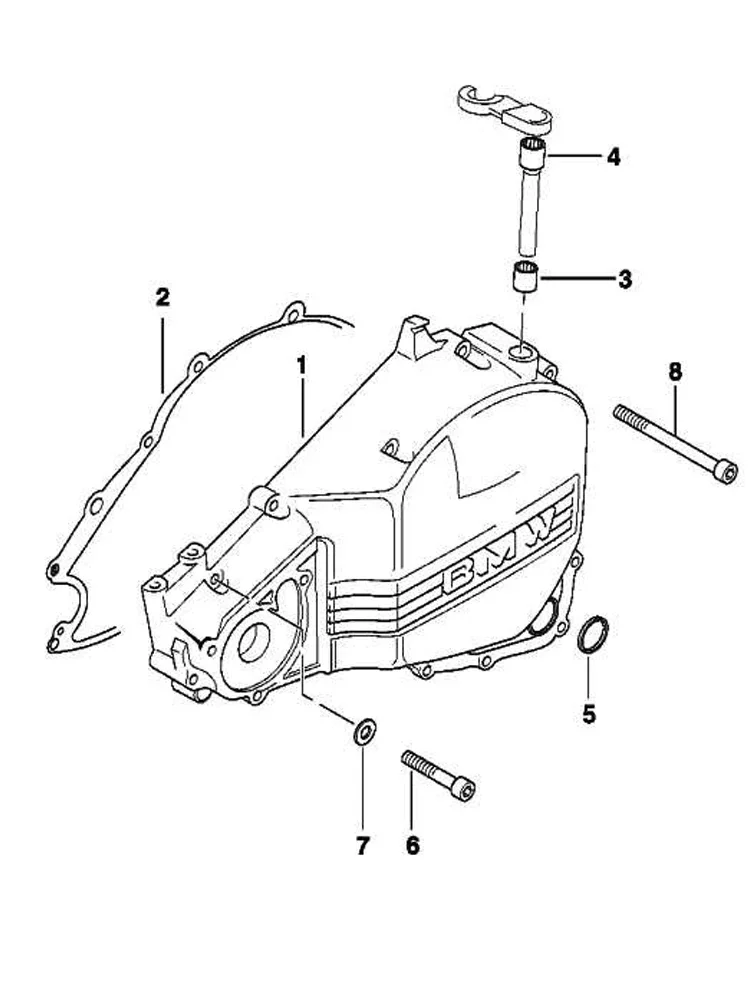 4
3
2
1
8
BMW
5
7
6