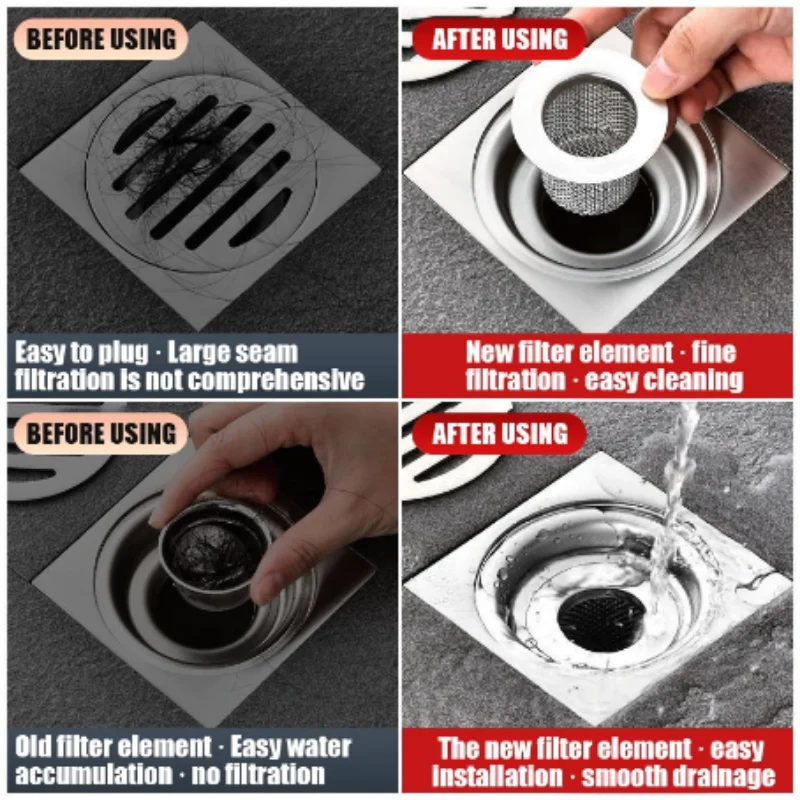 BEFORE USING

Easy to plug · Large seam filtration is not comprehensive

AFTER USING

New filter element · fine filtration · easy cleaning

BEFORE USING

Old filter element · Easy water accumulation · no filtration

AFTER USING

The new filter element · easy installation · smooth drainage