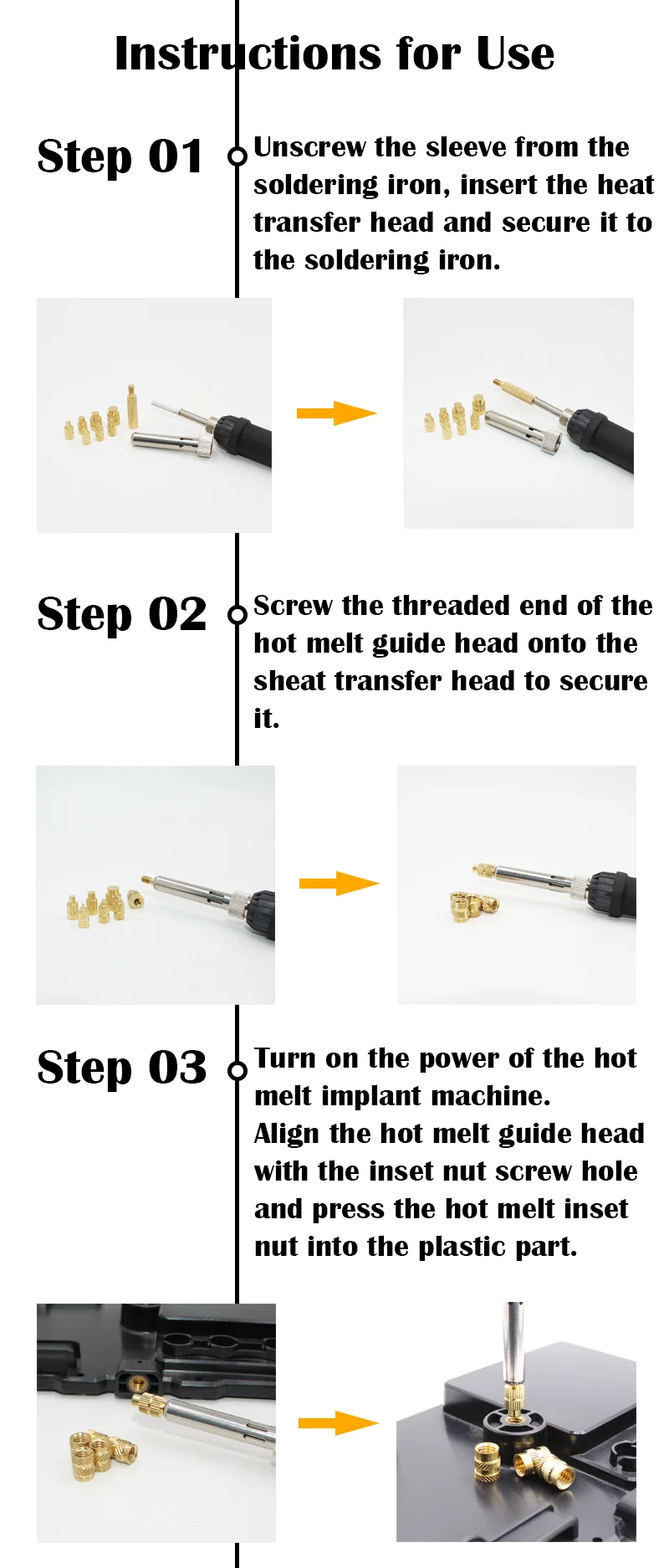 Instructions for Use

Step 01

Unscrew the sleeve from the soldering iron, insert the heat transfer head and secure it to the soldering iron.

Step 02

Screw the threaded end of the hot melt guide head onto the sheat transfer head to secure it.

Step 03

Turn on the power of the hot melt implant machine.
Align the hot melt guide head with the inset nut screw hole and press the hot melt inset nut into the plastic part.