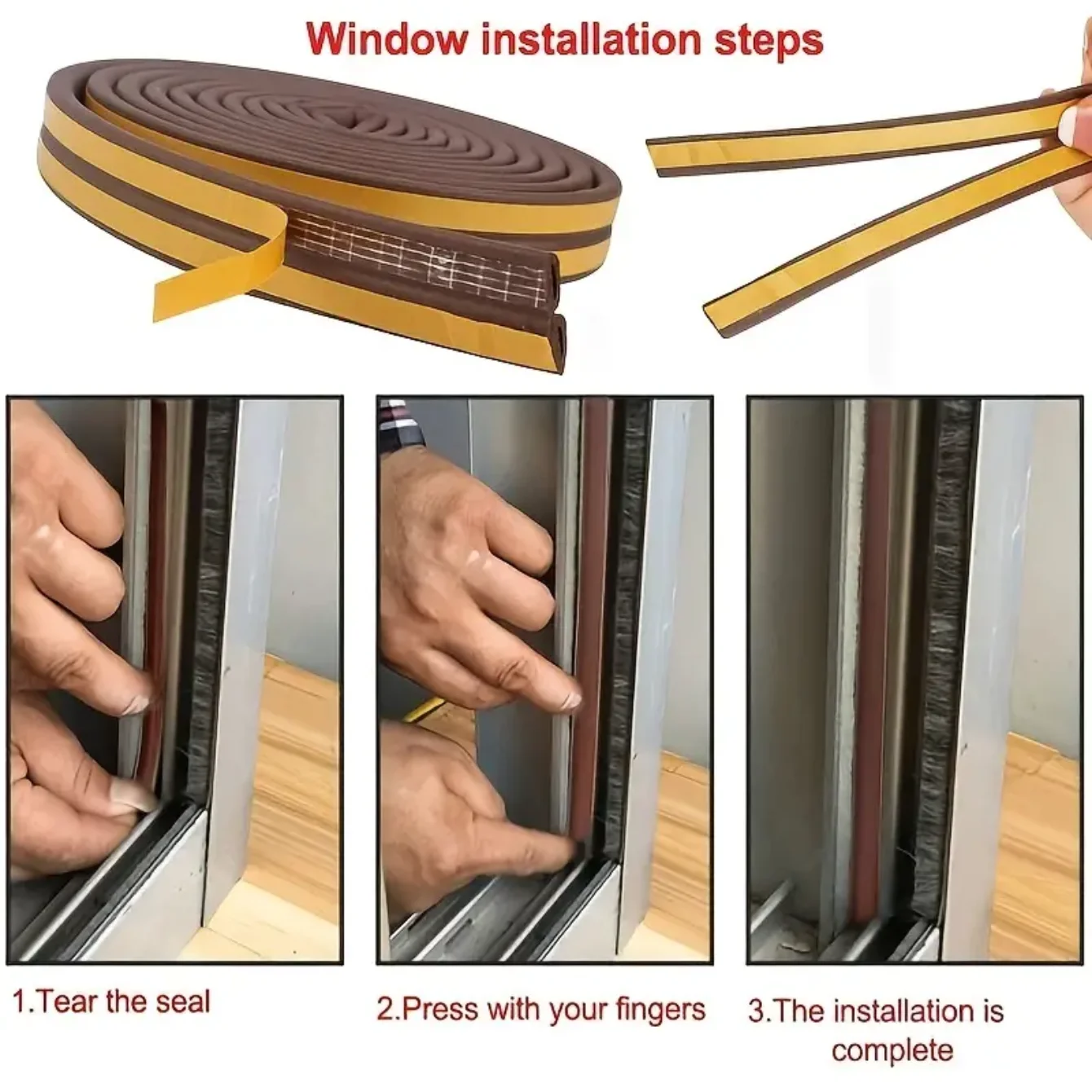 Window installation steps

1.Tear the seal

2.Press with your fingers

3.The installation is complete