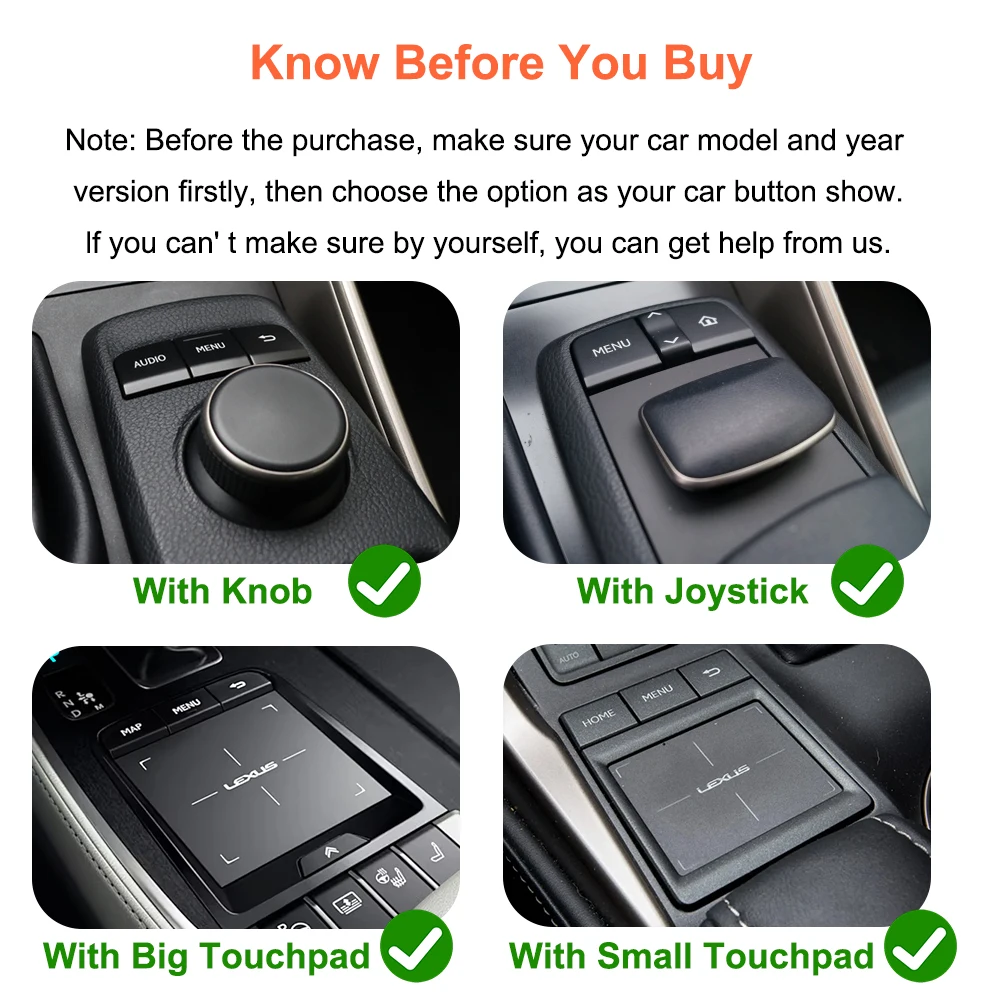 Know Before You Buy

Note: Before the purchase, make sure your car model and year version firstly, then choose the option as your car button show. If you can' t make sure by yourself, you can get help from us.

AUDIO MENU

With Knob

MENU

With Joystick

R N D M

MAP MENU

LEXUS

With Big Touchpad

AUTO

HOME MENU

LEXUS

With Small Touchpad