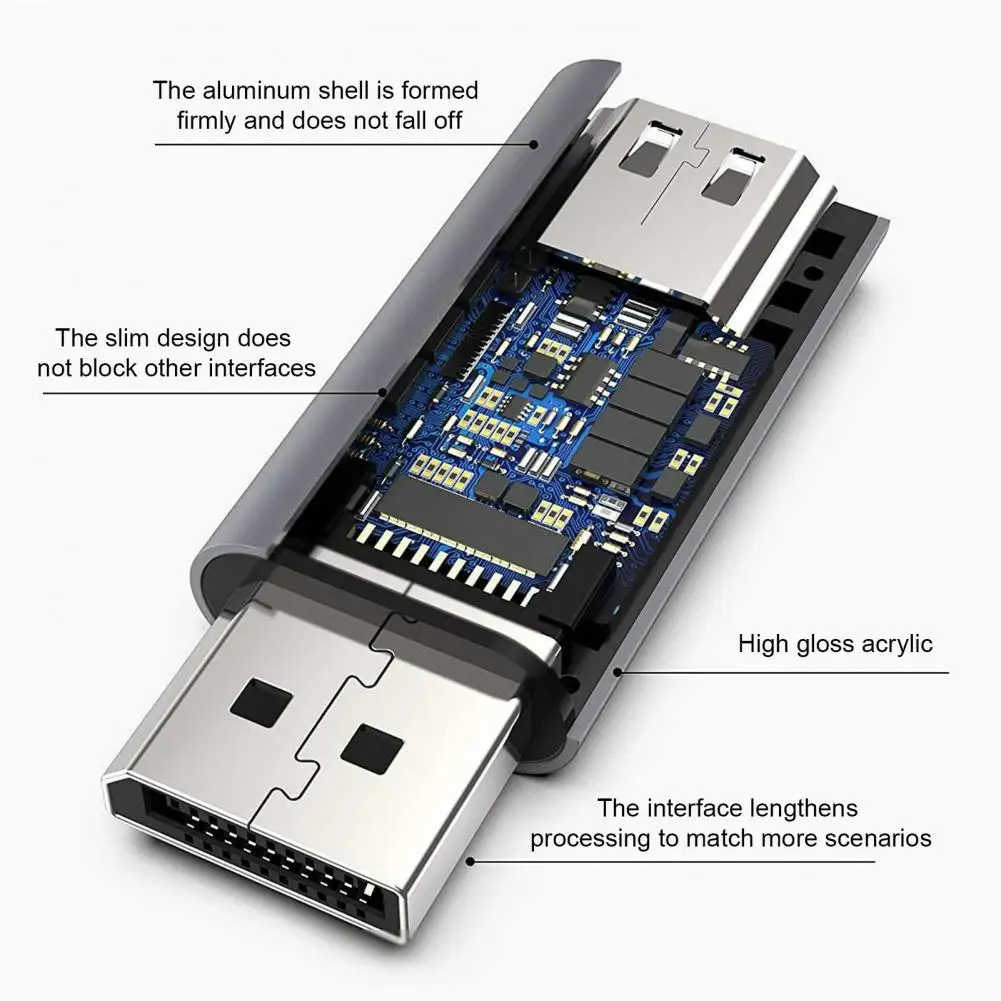 The aluminum shell is formed firmly and does not fall off

The slim design does not block other interfaces

High gloss acrylic

The interface lengthens processing to match more scenarios