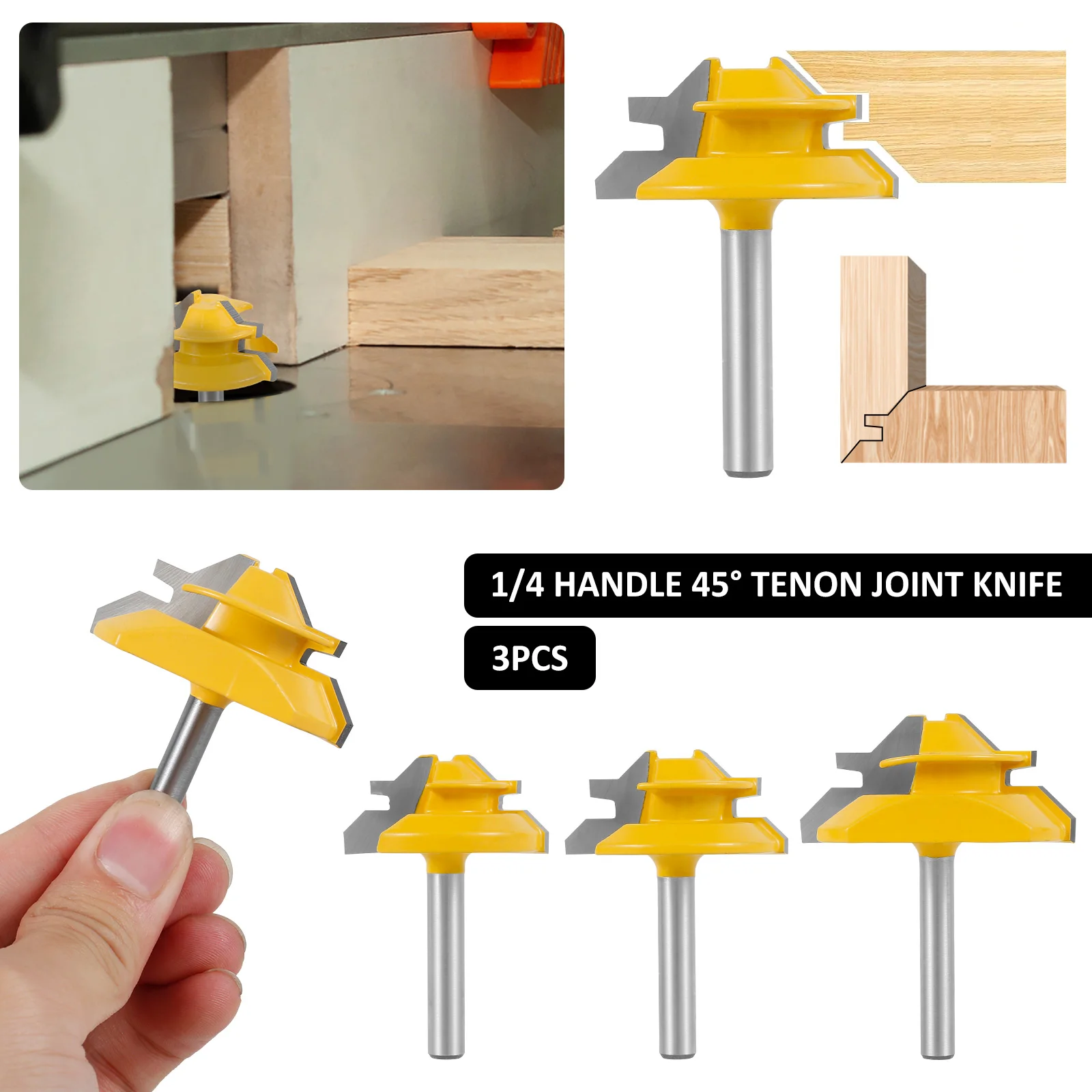 1/4 HANDLE 45° TENON JOINT KNIFE

3PCS