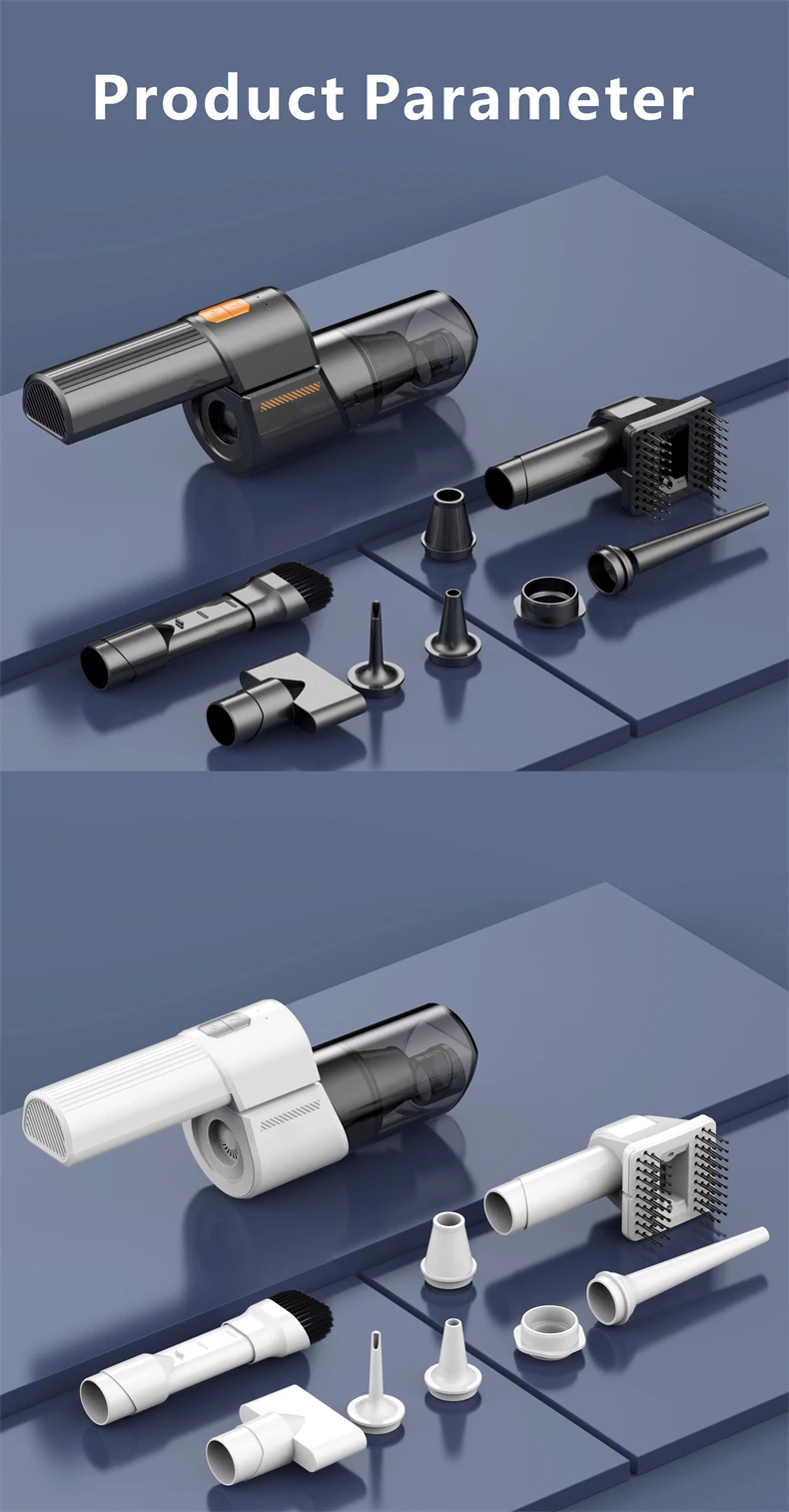 Product Parameter