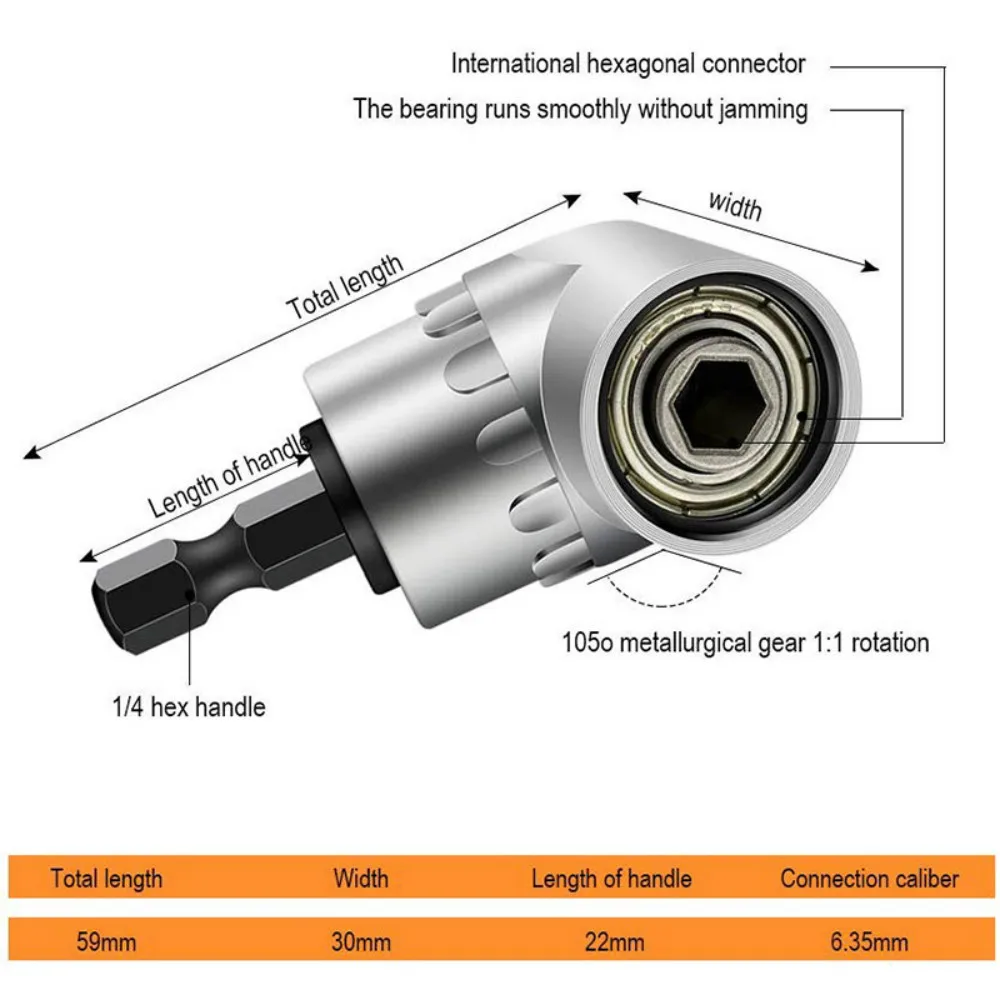 International hexagonal connector

The bearing runs smoothly without jamming

width

Total length

Length of handle

105o metallurgical gear 1:1 rotation

1/4 hex handle

| Total length | Width | Length of handle | Connection caliber |
|---|---|---|---|
| 59mm | 30mm | 22mm | 6.35mm |