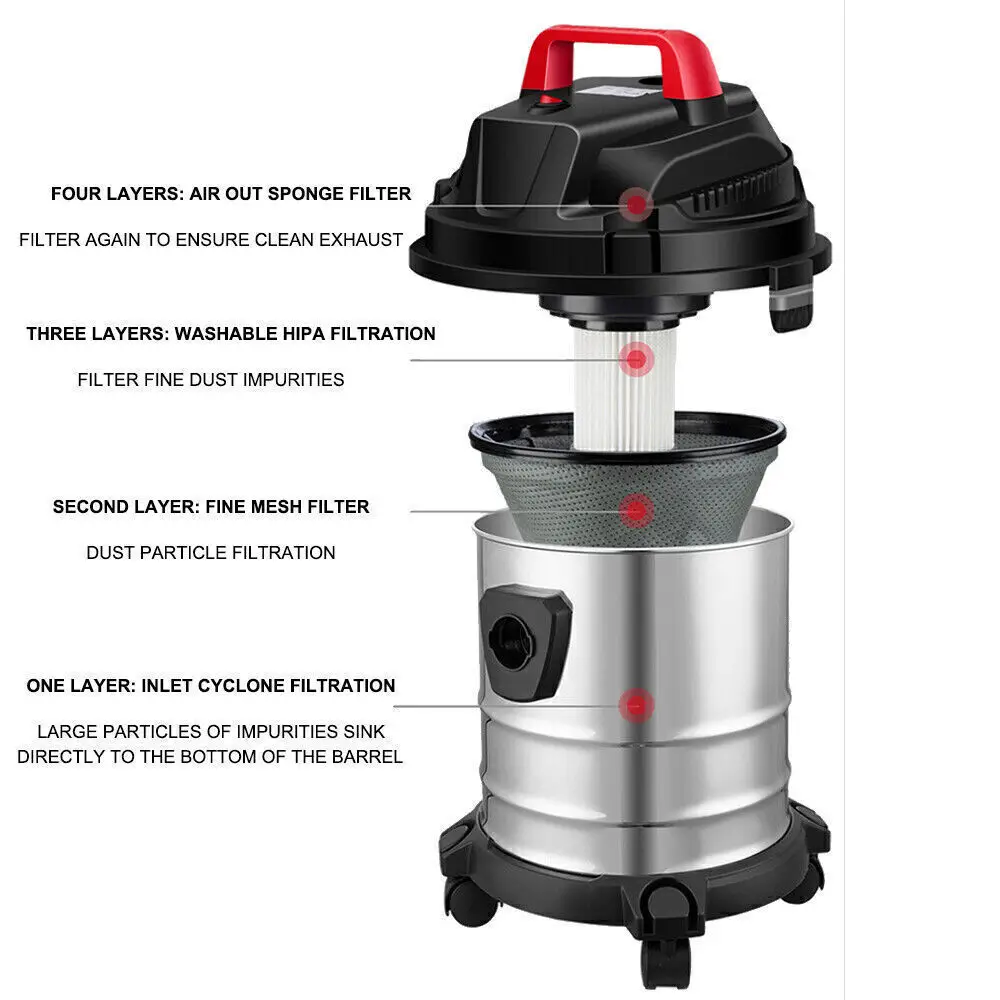 FOUR LAYERS: AIR OUT SPONGE FILTER

FILTER AGAIN TO ENSURE CLEAN EXHAUST

THREE LAYERS: WASHABLE HIPA FILTRATION

FILTER FINE DUST IMPURITIES

SECOND LAYER: FINE MESH FILTER

DUST PARTICLE FILTRATION

ONE LAYER: INLET CYCLONE FILTRATION

LARGE PARTICLES OF IMPURITIES SINK DIRECTLY TO THE BOTTOM OF THE BARREL