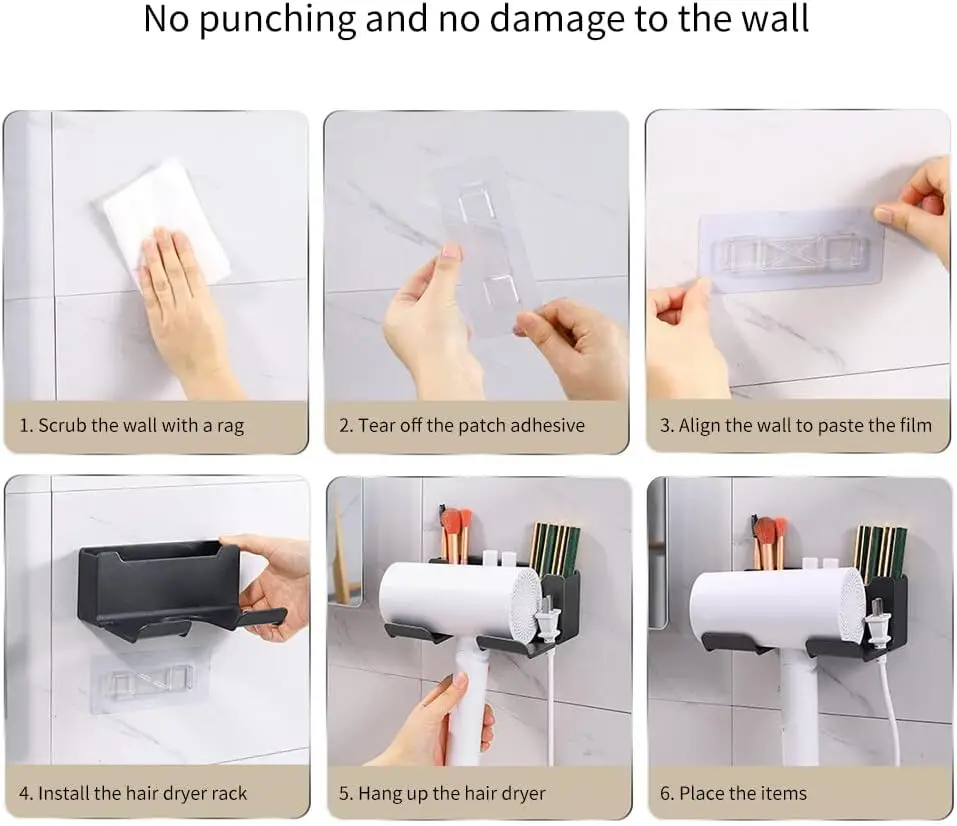 No punching and no damage to the wall

1. Scrub the wall with a rag

2. Tear off the patch adhesive

3. Align the wall to paste the film

4. Install the hair dryer rack

5. Hang up the hair dryer

6. Place the items