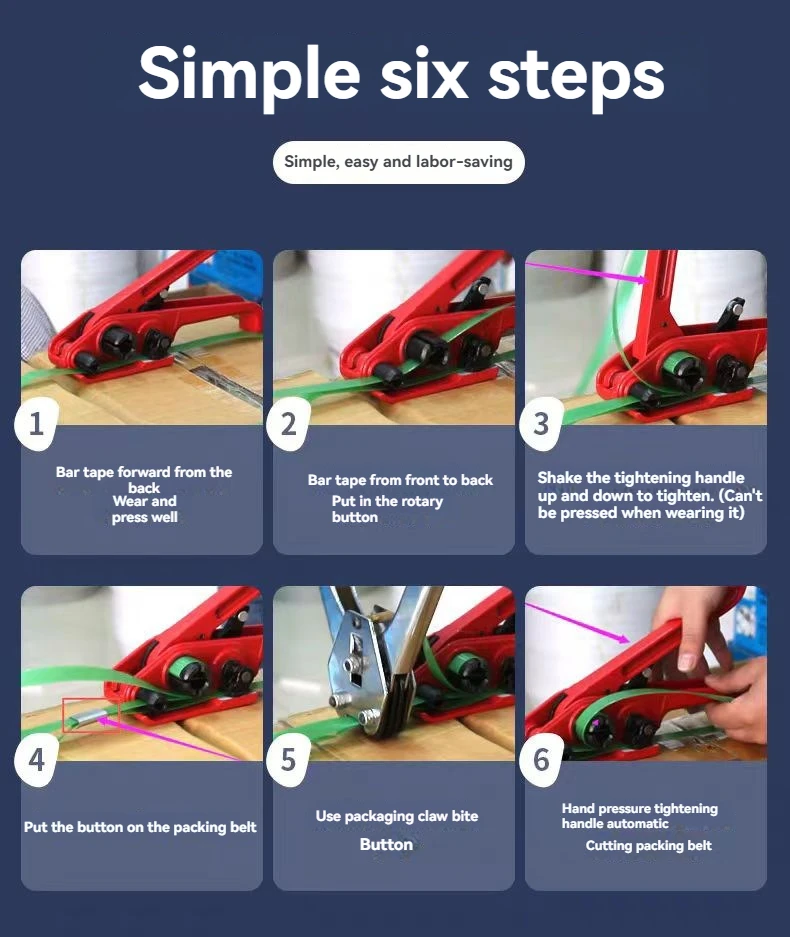 Simple six steps

Simple, easy and labor-saving

1

Bar tape forward from the back
Wear and press well

2

Bar tape from front to back
Put in the rotary button

3

Shake the tightening handle up and down to tighten. (Can't be pressed when wearing it)

4

Put the button on the packing belt

5

Use packaging claw bite
Button

6

Hand pressure tightening handle automatic
Cutting packing belt