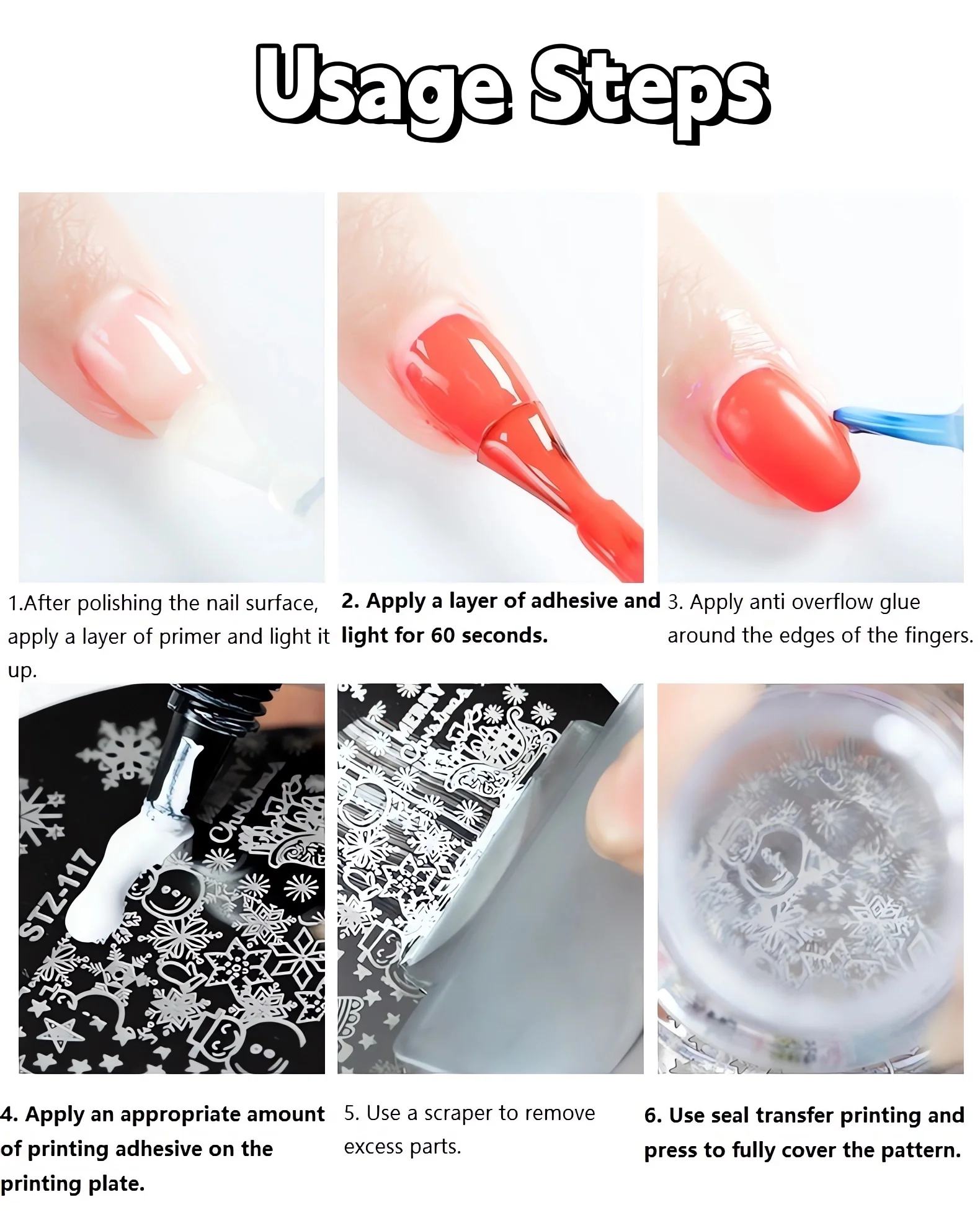 Usage Steps

1.After polishing the nail surface, apply a layer of primer and light it up.

2. Apply a layer of adhesive and light for 60 seconds.

3. Apply anti overflow glue around the edges of the fingers.

STZ-117

MERRY Christmas

4. Apply an appropriate amount of printing adhesive on the printing plate.

5. Use a scraper to remove excess parts.

6. Use seal transfer printing and press to fully cover the pattern.