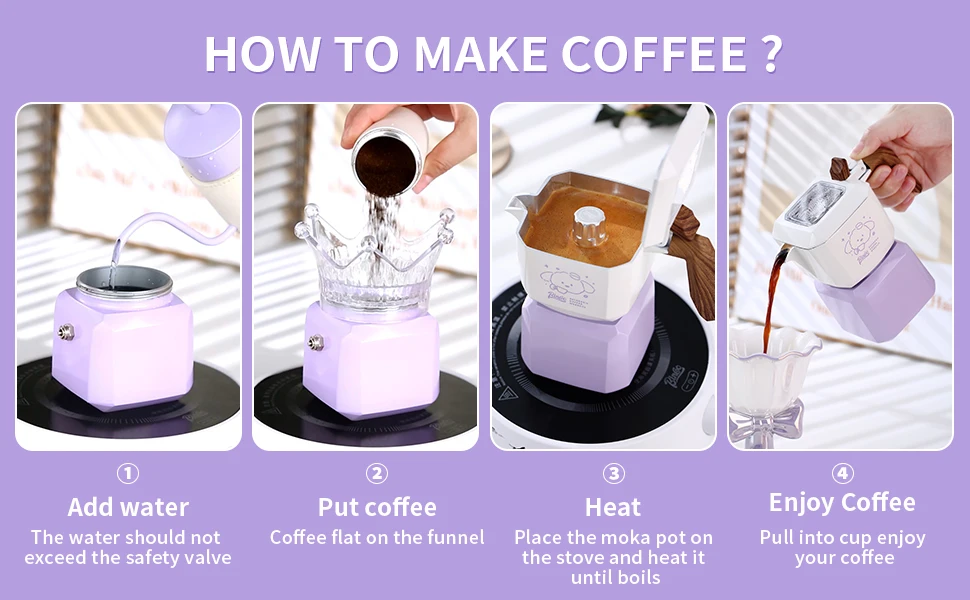 HOW TO MAKE COFFEE ?

①
Add water
The water should not exceed the safety valve

②
Put coffee
Coffee flat on the funnel

③
Heat
Place the moka pot on the stove and heat it until boils

④
Enjoy Coffee
Pull into cup enjoy your coffee