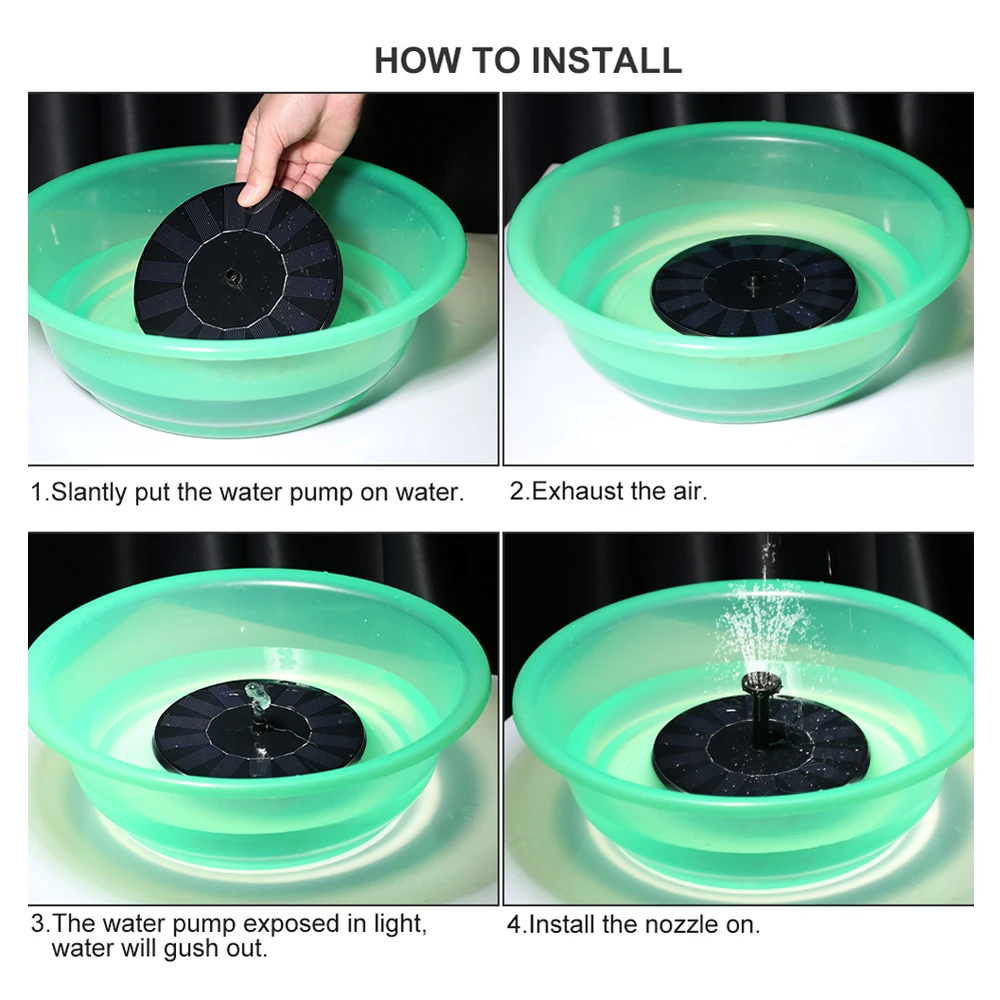 HOW TO INSTALL

1.Slantly put the water pump on water.

2.Exhaust the air.

3.The water pump exposed in light, water will gush out.

4.Install the nozzle on.