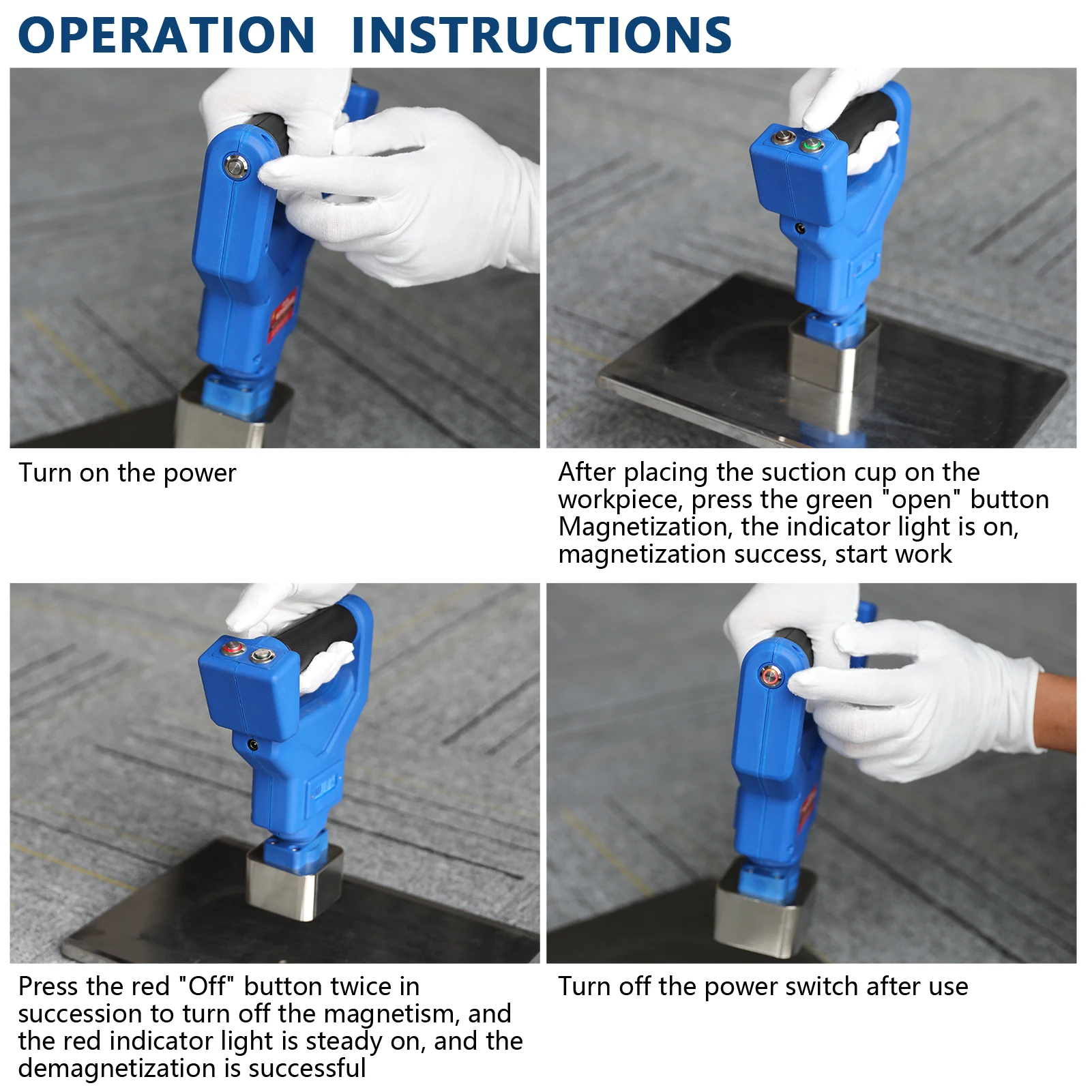 OPERATION INSTRUCTIONS

Turn on the power

After placing the suction cup on the workpiece, press the green "open" button Magnetization, the indicator light is on, magnetization success, start work

Press the red "Off" button twice in succession to turn off the magnetism, and the red indicator light is steady on, and the demagnetization is successful

Turn off the power switch after use