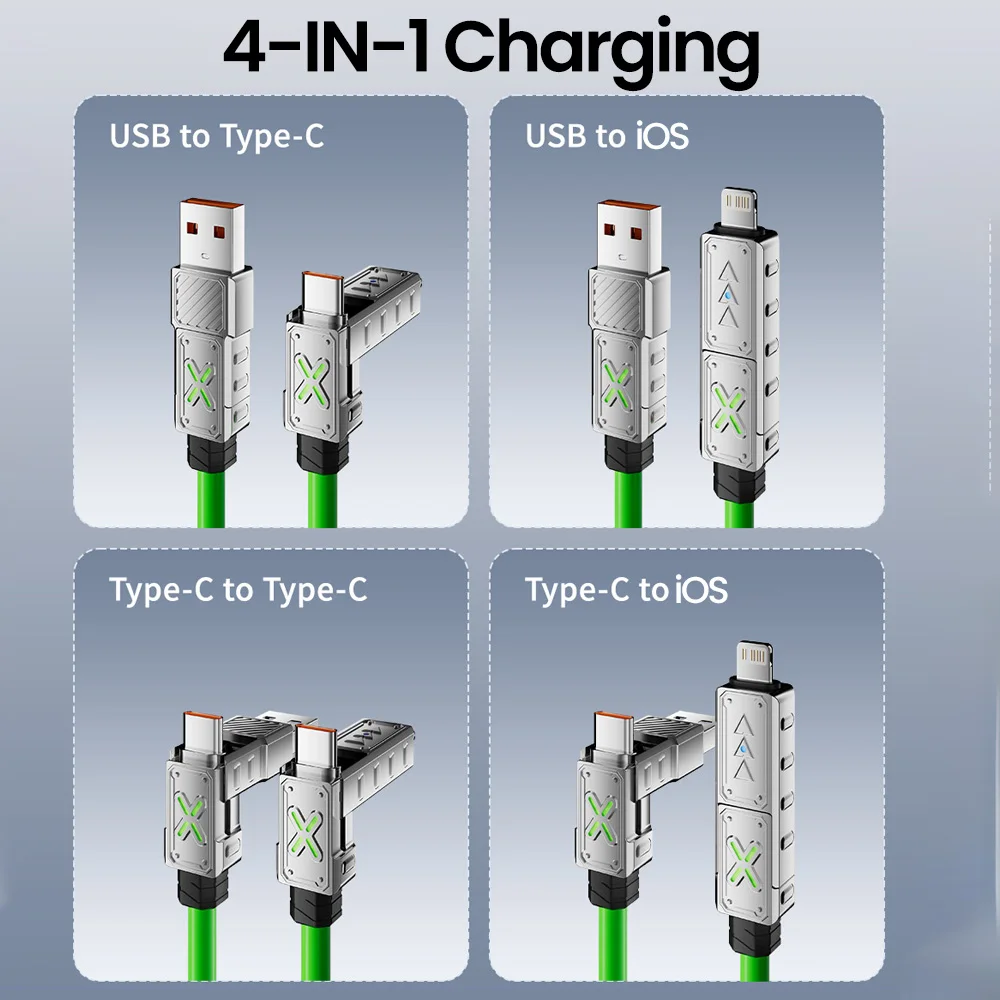 4-IN-1 Charging

USB to Type-C

USB to iOS

Type-C to Type-C

Type-C to iOS