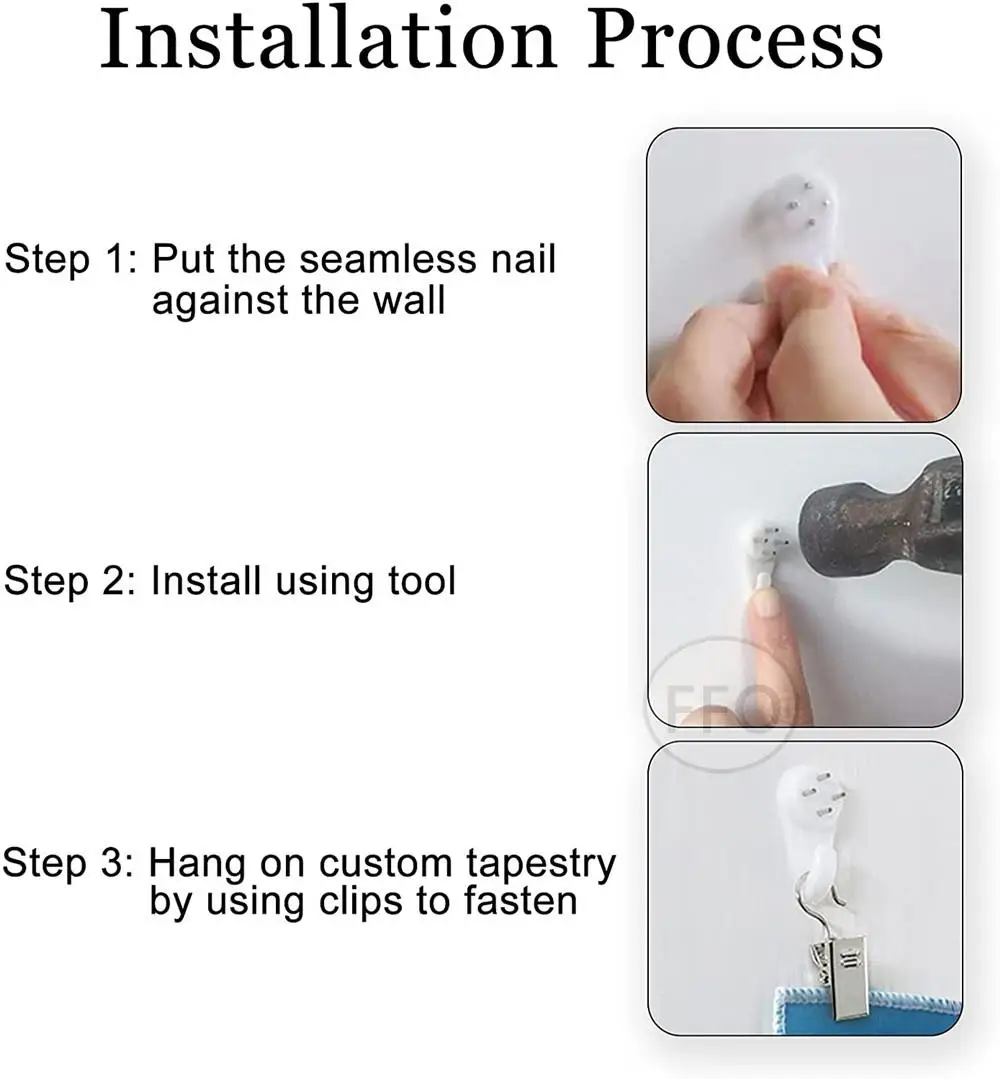 Installation Process

Step 1: Put the seamless nail against the wall

Step 2: Install using tool

EFO

Step 3: Hang on custom tapestry by using clips to fasten