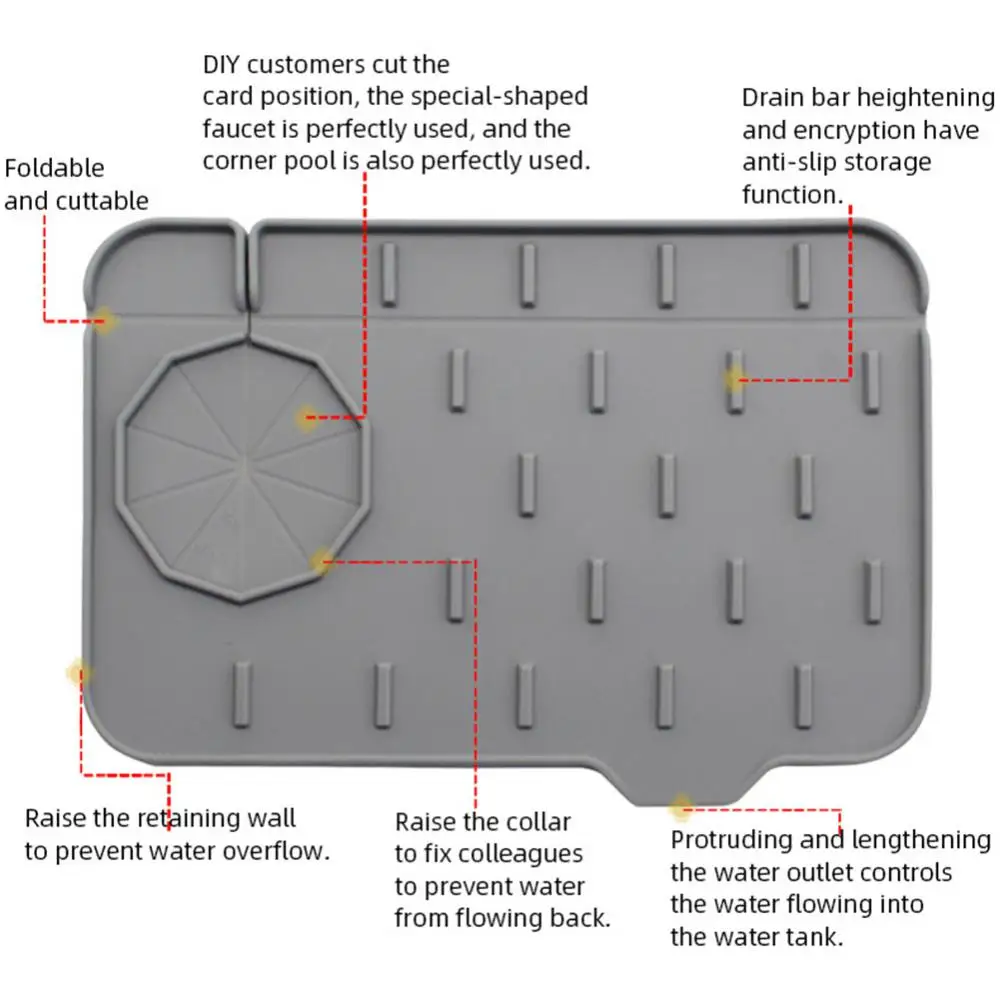 DIY customers cut the card position, the special-shaped faucet is perfectly used, and the corner pool is also perfectly used.

Drain bar heightening and encryption have anti-slip storage function.

Foldable and cuttable

Raise the retaining wall to prevent water overflow.

Raise the collar to fix colleagues to prevent water from flowing back.

Protruding and lengthening the water outlet controls the water flowing into the water tank.