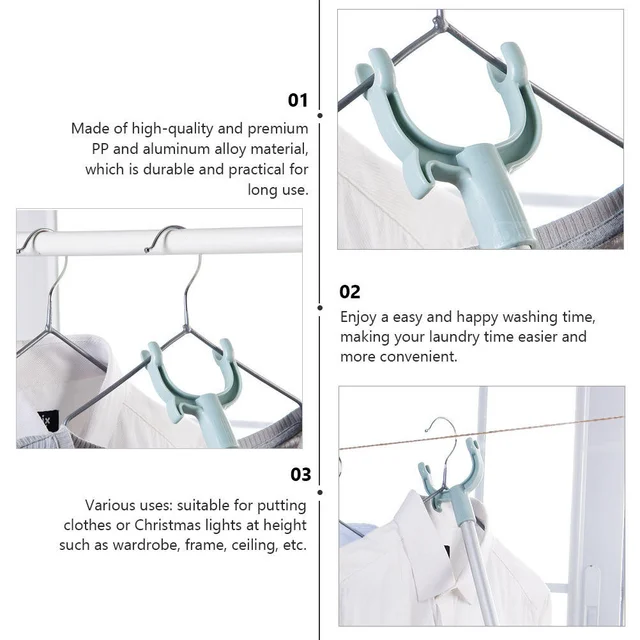 01

Made of high-quality and premium PP and aluminum alloy material, which is durable and practical for long use.

02

Enjoy a easy and happy washing time, making your laundry time easier and more convenient.

03

Various uses: suitable for putting clothes or Christmas lights at height such as wardrobe, frame, ceiling, etc.