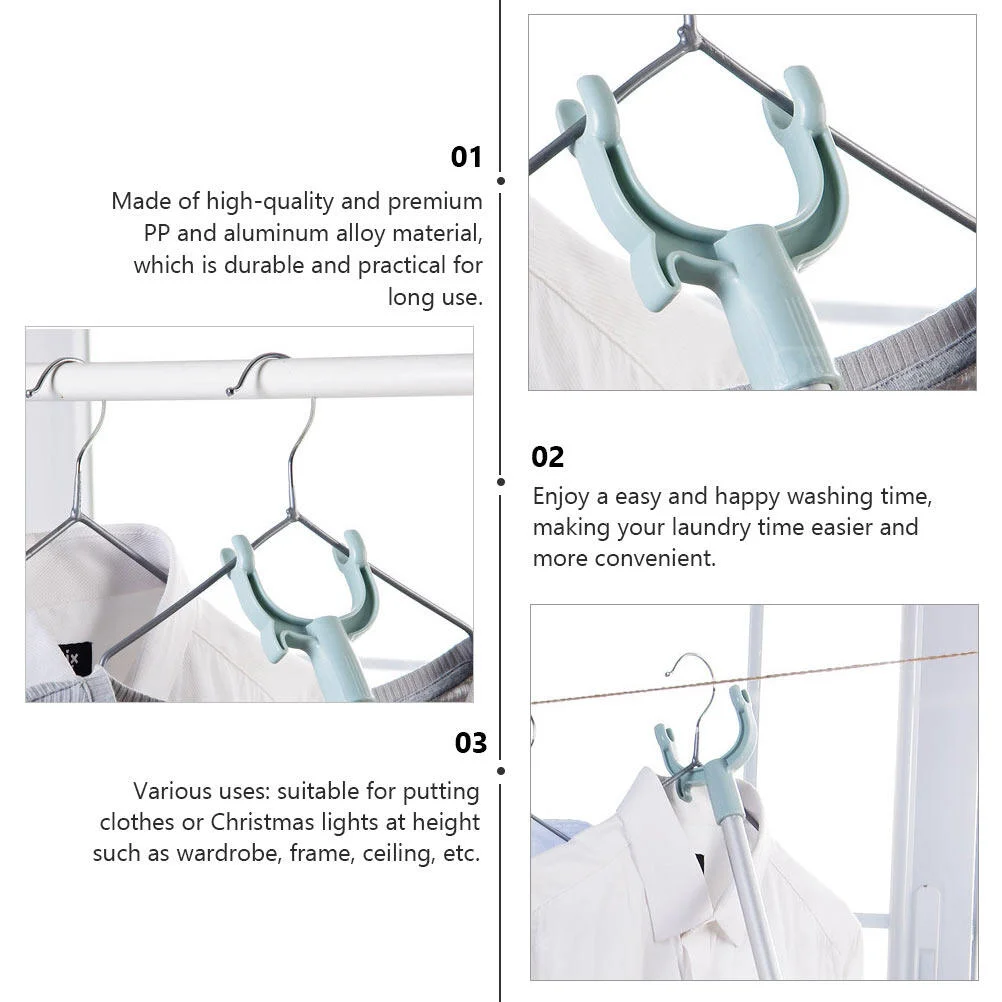 01

Made of high-quality and premium PP and aluminum alloy material, which is durable and practical for long use.

02

Enjoy a easy and happy washing time, making your laundry time easier and more convenient.

03

Various uses: suitable for putting clothes or Christmas lights at height such as wardrobe, frame, ceiling, etc.