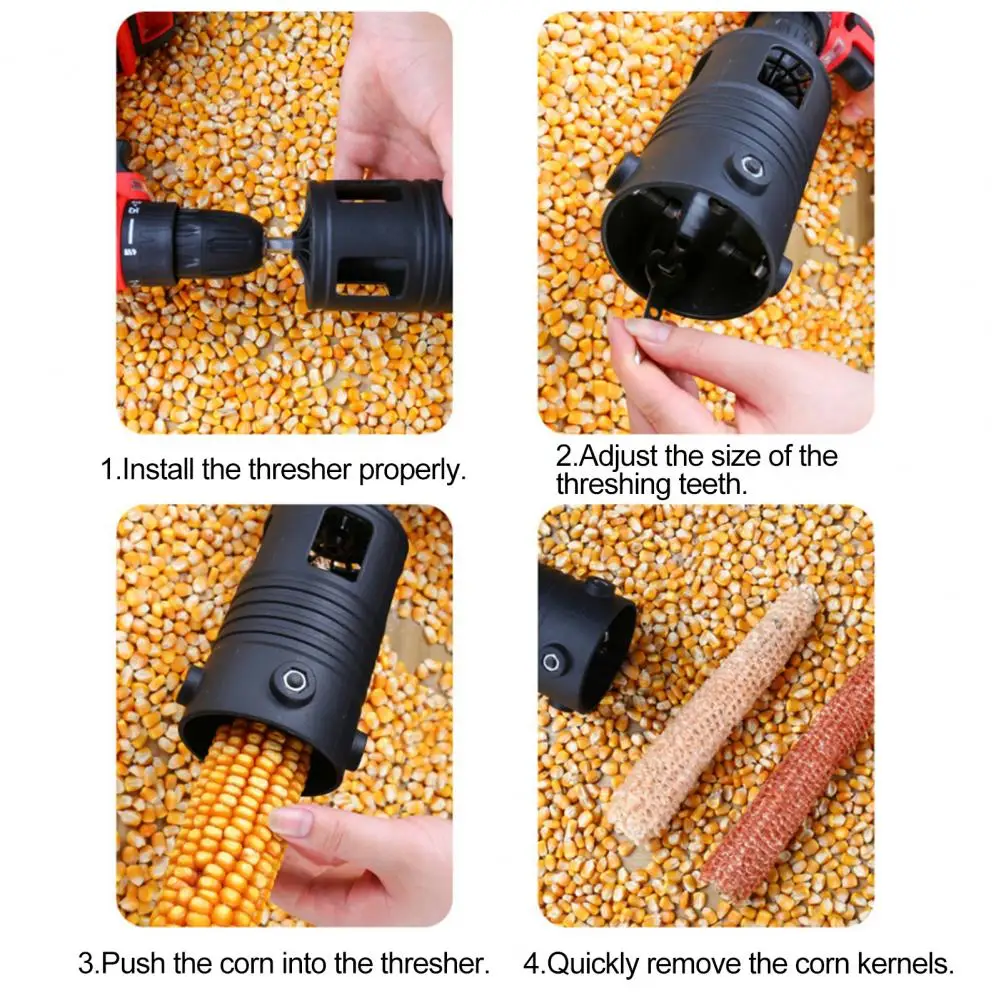 1.Install the thresher properly.

2.Adjust the size of the threshing teeth.

3.Push the corn into the thresher.

4.Quickly remove the corn kernels.